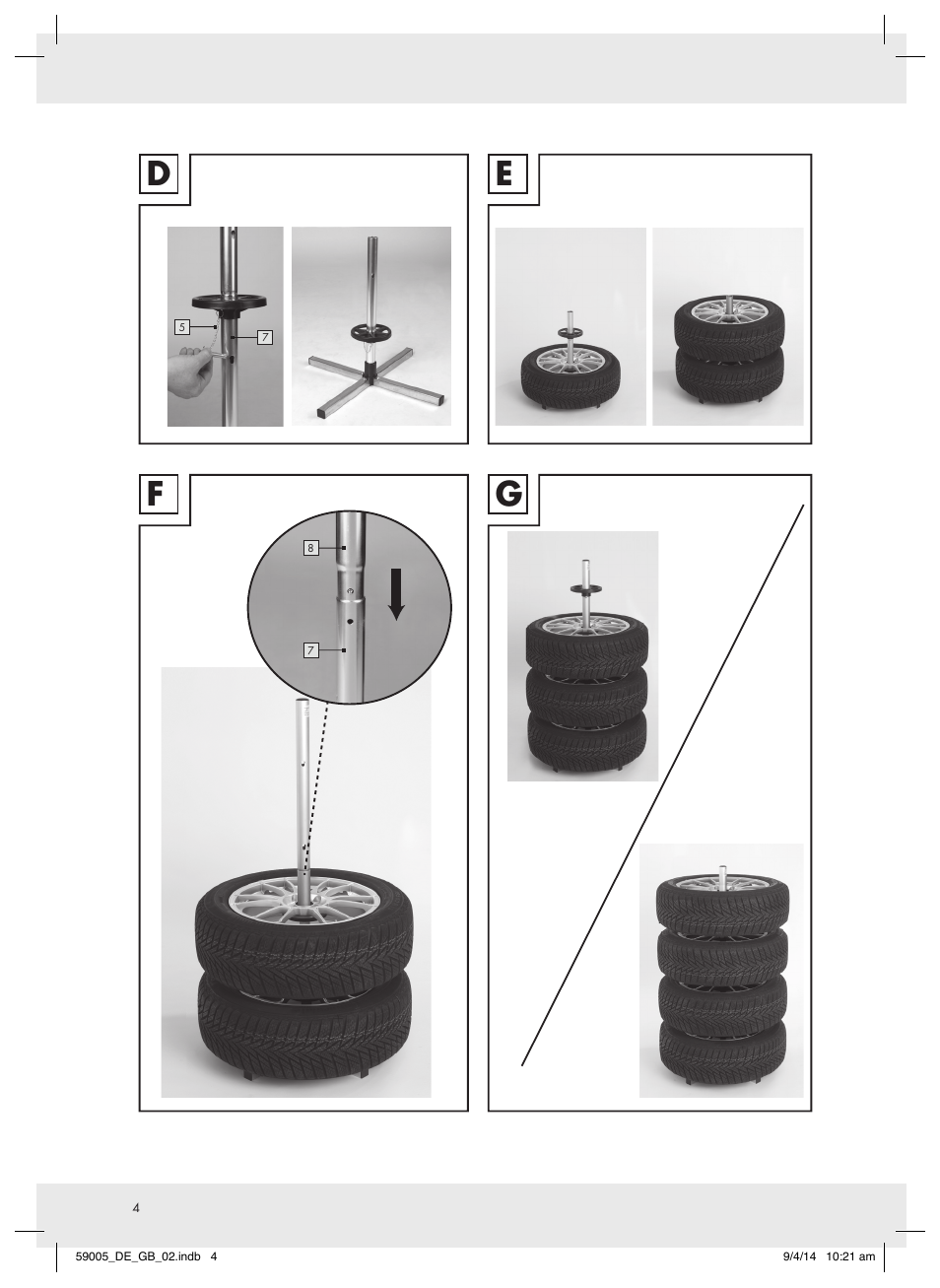 D

5

7

E

F

8

7

G

4

59005_DE_GB_02.indb 4

9/4/14 10:21 am