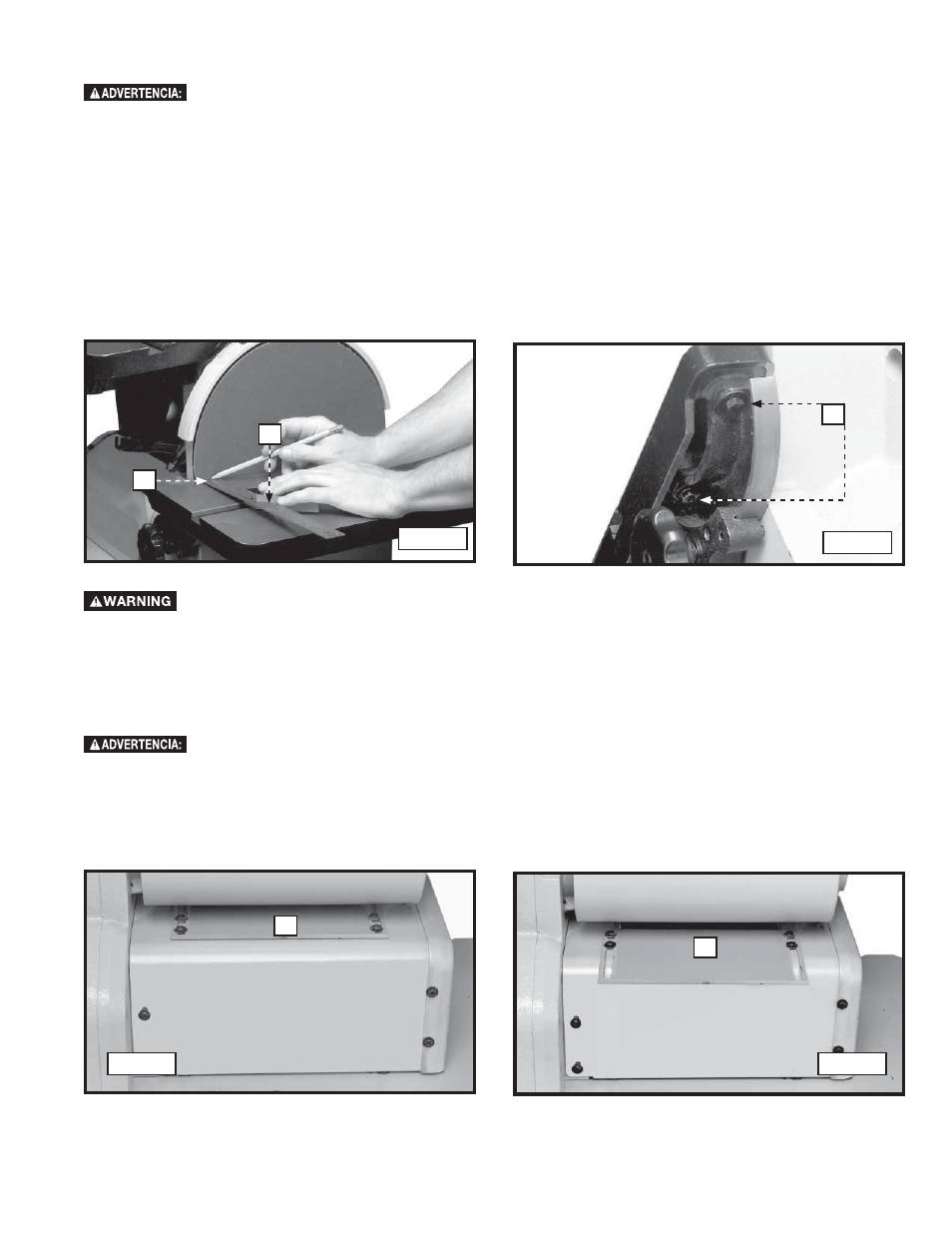 ADVERTENCIA:

WARNING

ADVERTENCIA: