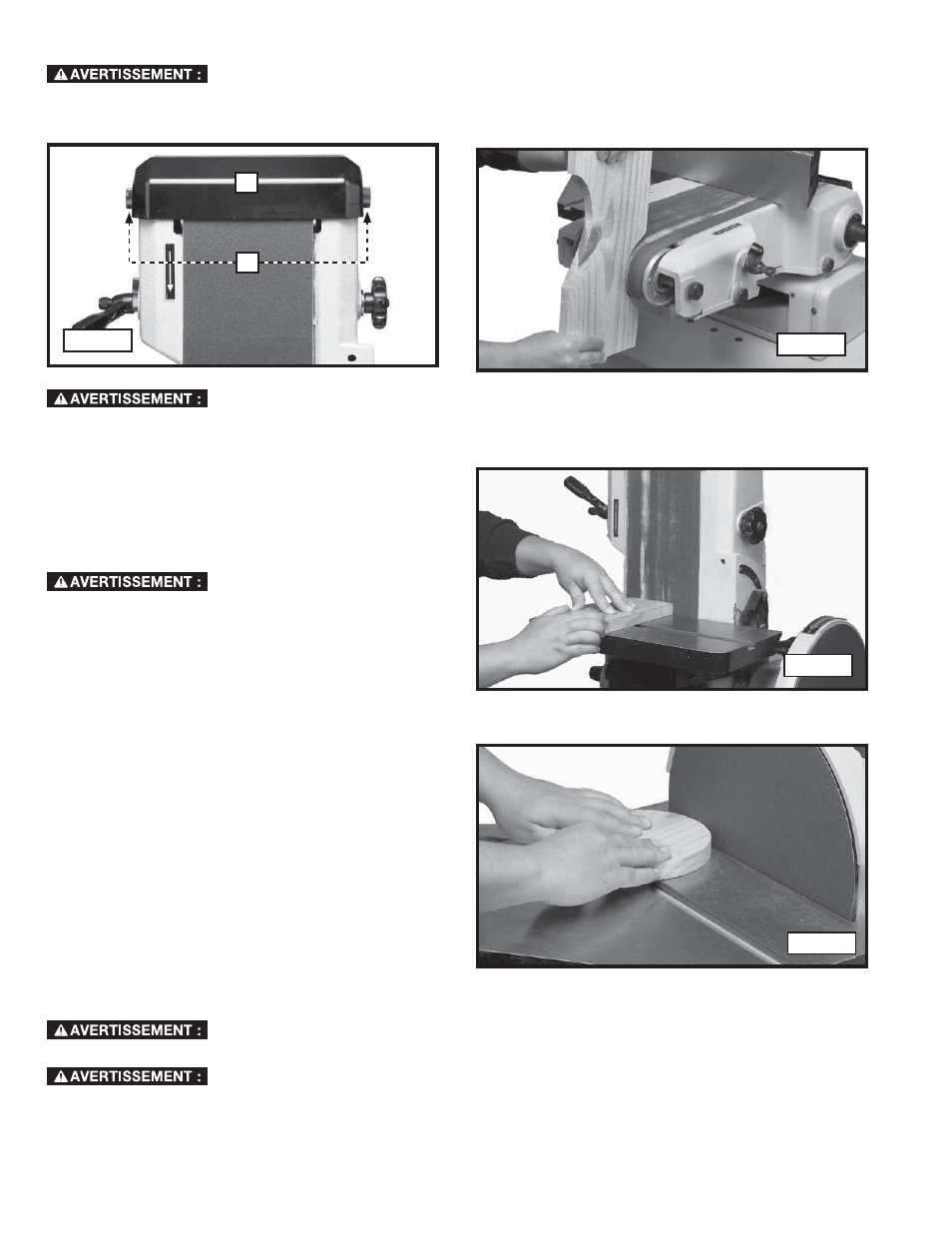 AVERTISSEMENT :

AVERTISSEMENT :

AVERTISSEMENT :

AVERTISSEMENT :

AVERTISSEMENT :