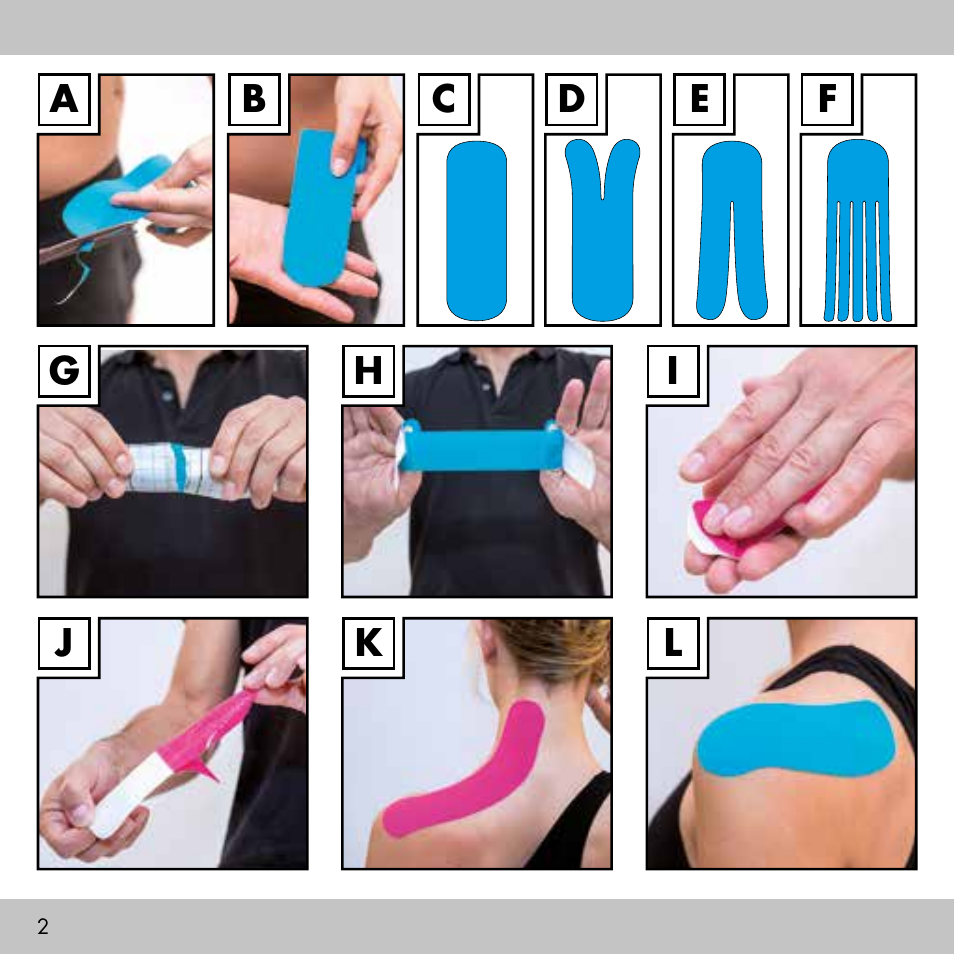 A
B
C
D
E
F
G
H
I
J
K
L

2