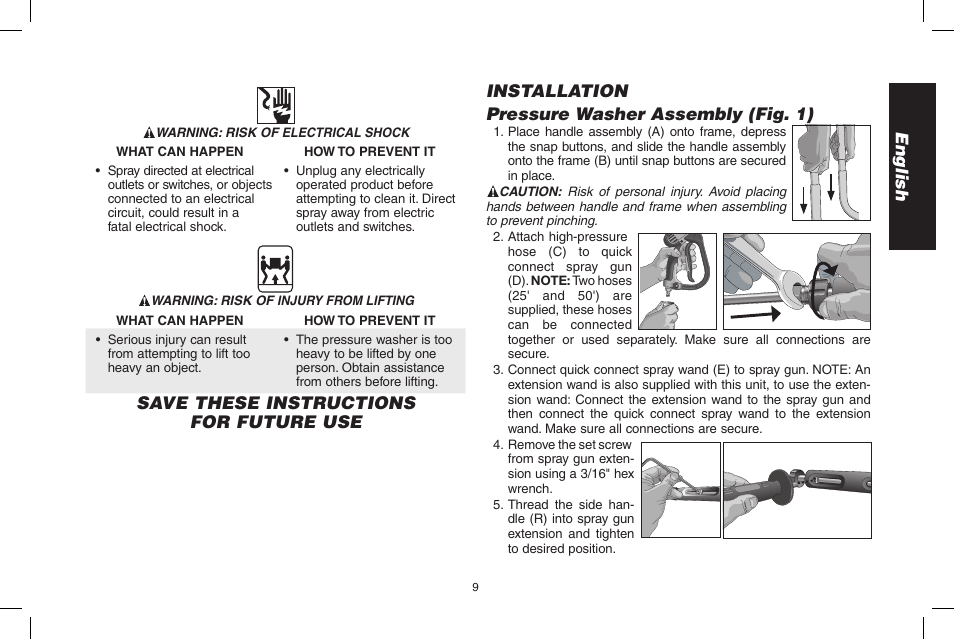 WARNING: RISK OF ELECTRICAL SHOCK

| WHAT CAN HAPPEN | HOW TO PREVENT IT |
|---|---|
| • Spray directed at electrical outlets or switches, or objects connected to an electrical circuit, could result in a fatal electrical shock. | • Unplug any electrically operated product before attempting to clean it. Direct spray away from electric outlets and switches. |

WARNING: RISK OF INJURY FROM LIFTING

| WHAT CAN HAPPEN | HOW TO PREVENT IT |
|---|---|
| • Serious injury can result from attempting to lift too heavy an object. | • The pressure washer is too heavy to be lifted by one person. Obtain assistance from others before lifting. |

SAVE THESE INSTRUCTIONS FOR FUTURE USE

INSTALLATION

Pressure Washer Assembly (Fig. 1)

1. Place handle assembly (A) onto frame, depress the snap buttons, and slide the handle assembly onto the frame (B) until snap buttons are secured in place.

CAUTION: Risk of personal injury. Avoid placing hands between handle and frame when assembling to prevent pinching.

2. Attach high-pressure hose (C) to quick connect spray gun (D). NOTE: Two hoses (25' and 50') are supplied, these hoses can be connected together or used separately. Make sure all connections are secure.

3. Connect quick connect spray wand (E) to spray gun. NOTE: An extension wand is also supplied with this unit, to use the extension wand: Connect the extension wand to the spray gun and then connect the quick connect spray wand to the extension wand. Make sure all connections are secure.

4. Remove the set screw from spray gun extension using a 3/16" hex wrench.

5. Thread the side handle (R) into spray gun extension and tighten to desired position.

English

9