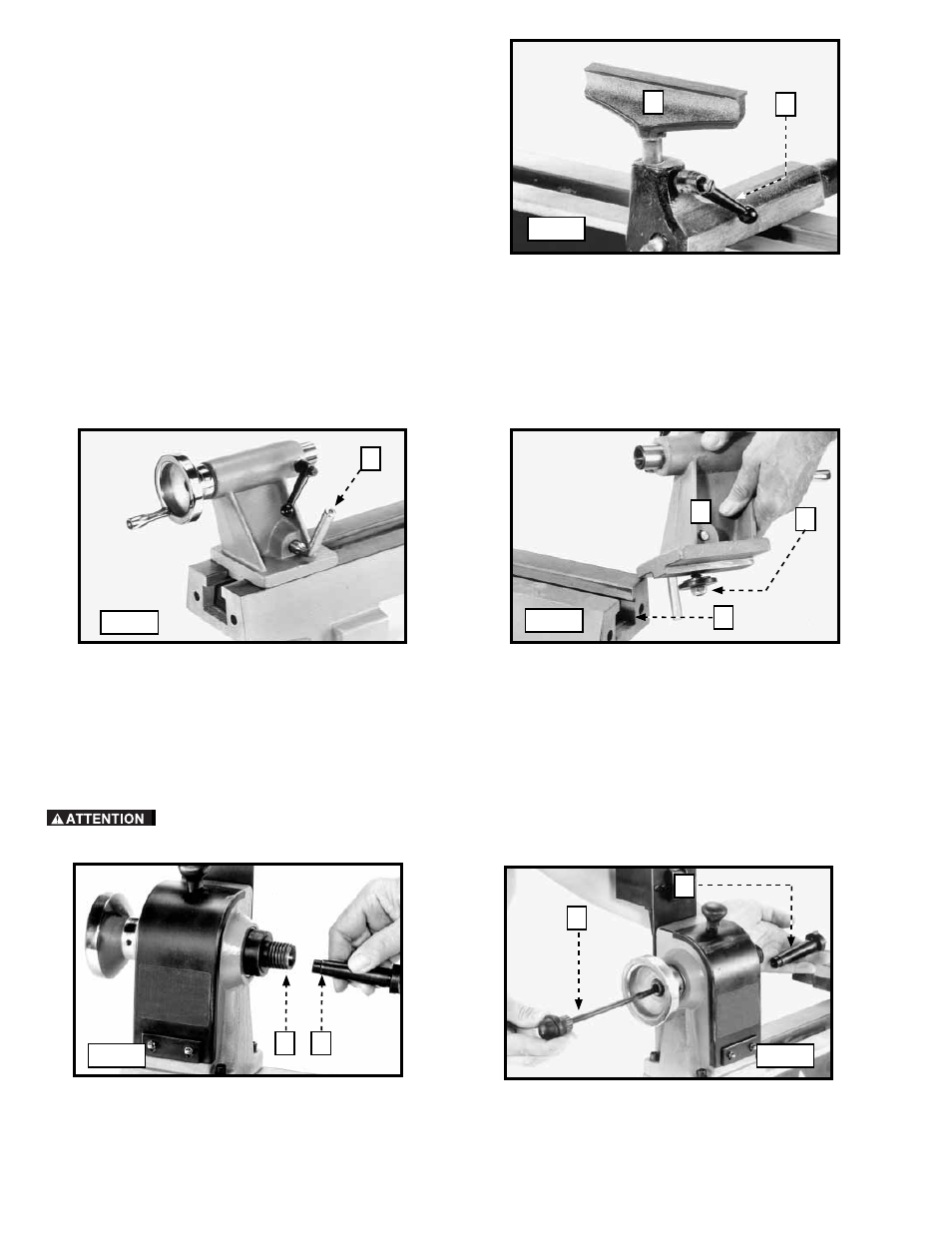 ATTENTION