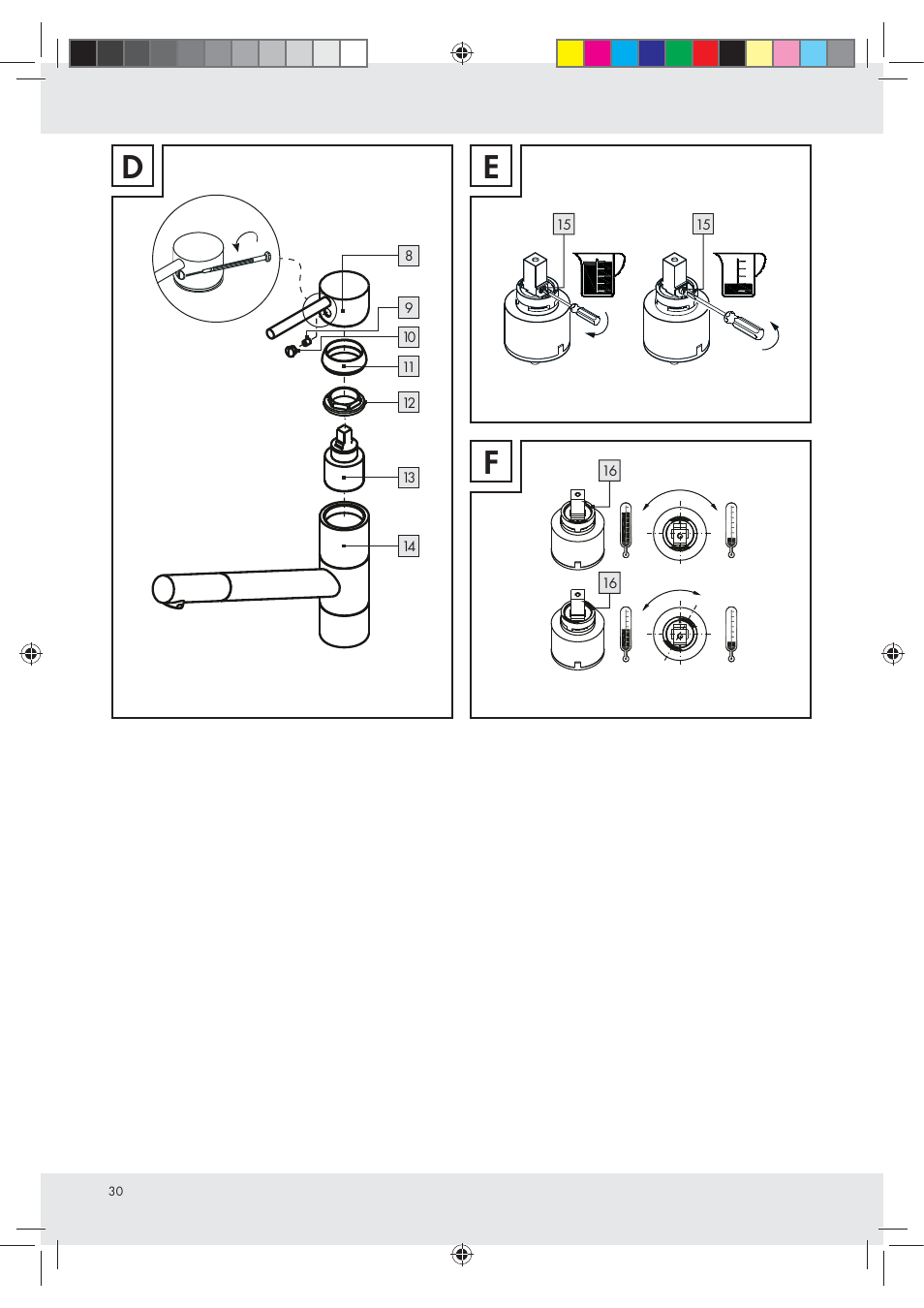 D

8
9
10
11
12
13
14

E

15
15

F

16
16

30