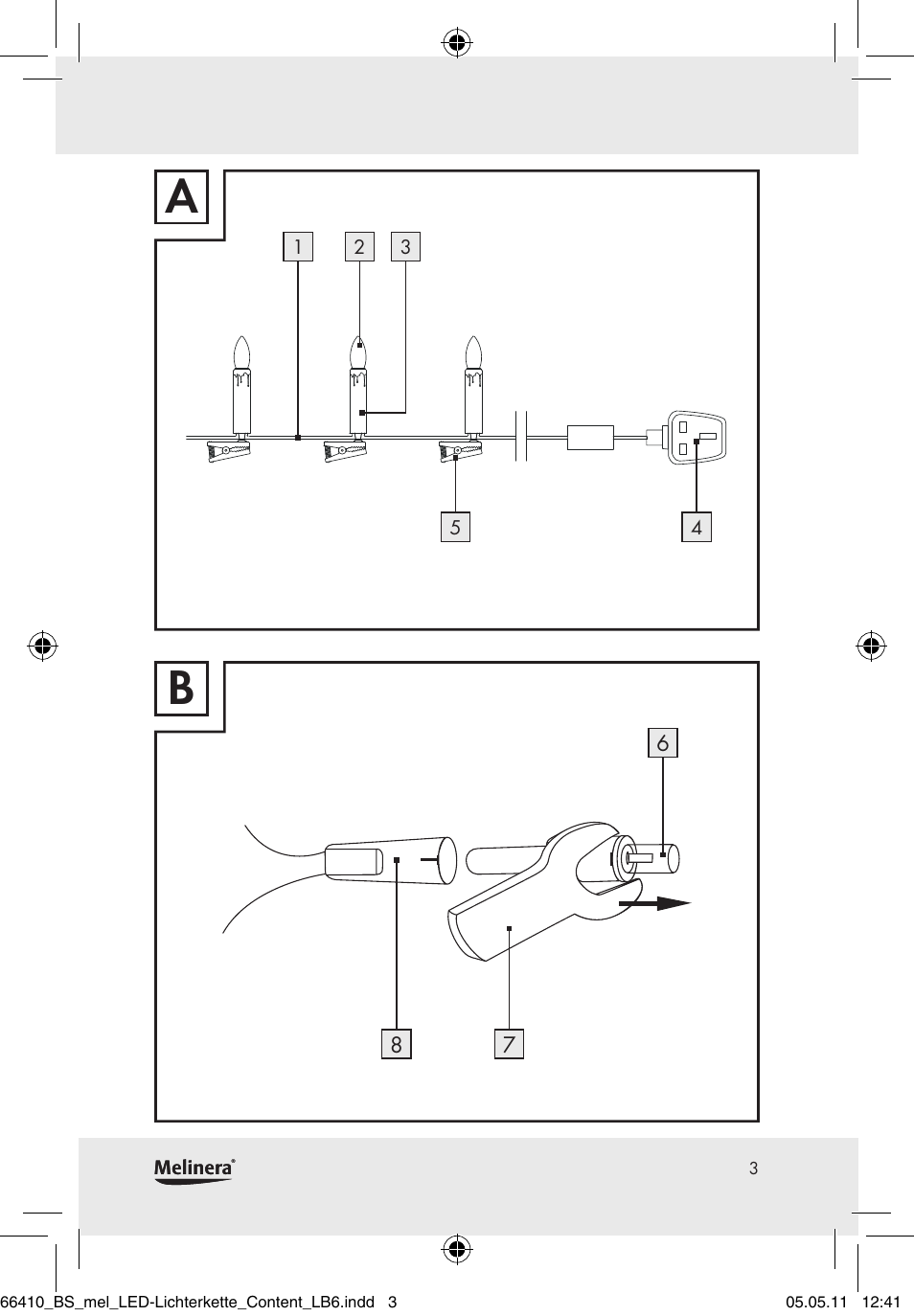 A

1 2 3

5 4

B

6

8 7

Melinera®

3

66410_BS_mel_LED-Lichterkette_Content_LB6.indd 3

05.05.11 12:41