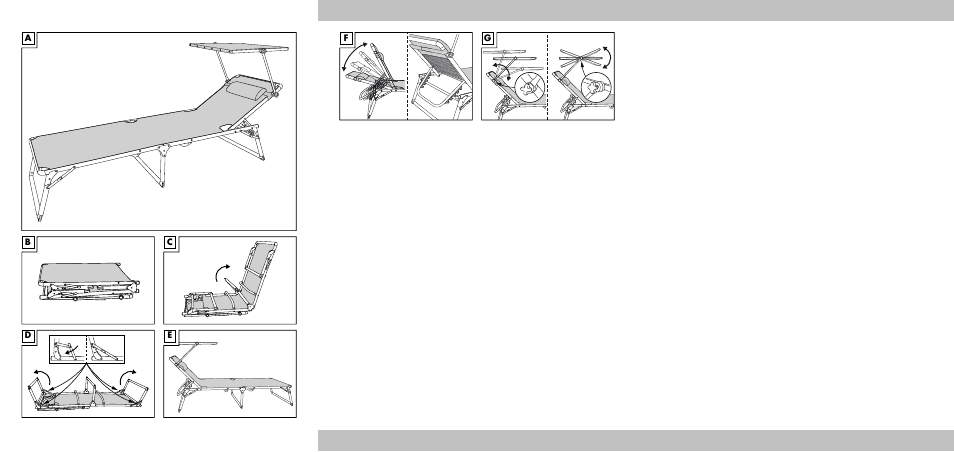 A

B

C

D

E

F

G