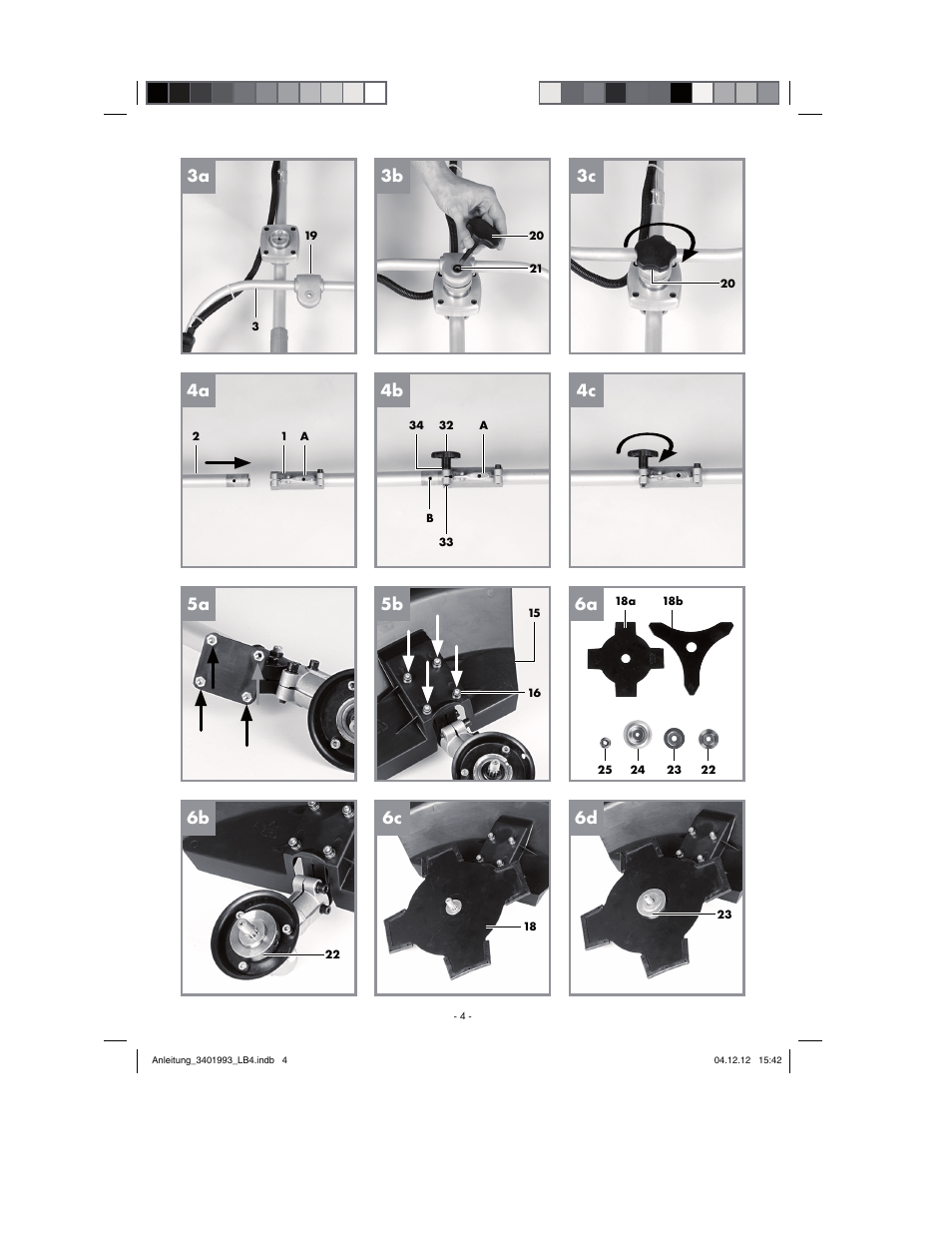 3a
19
3

3b
20
21

3c
20

4a
2
1
A

4b
34
32
A
B
33

4c

5a

5b
15
16

6a
18a
18b
25
24
23
22

6b
22

6c
18

6d
23

- 4 -

Anleitung_3401993_LB4.indb 4

04.12.12 15:42