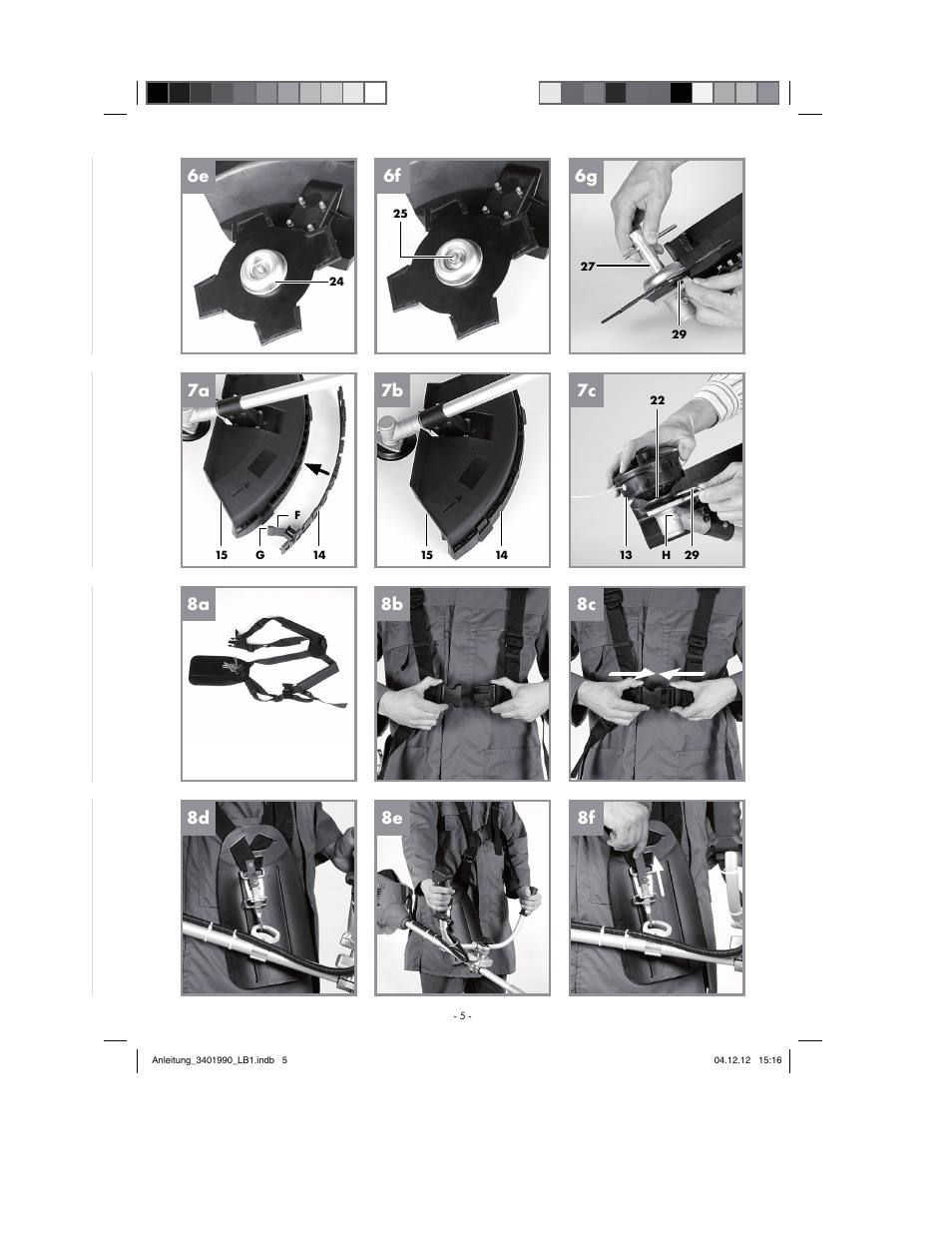 6e

24

6f

25

6g

27

29

7a

F

15

G

14

7b

15

14

7c

22

13

H

29

8a

8b

8c

8d

8e

8f

- 5 -

Anleitung_3401990_LB1.indb 5

04.12.12 15:16