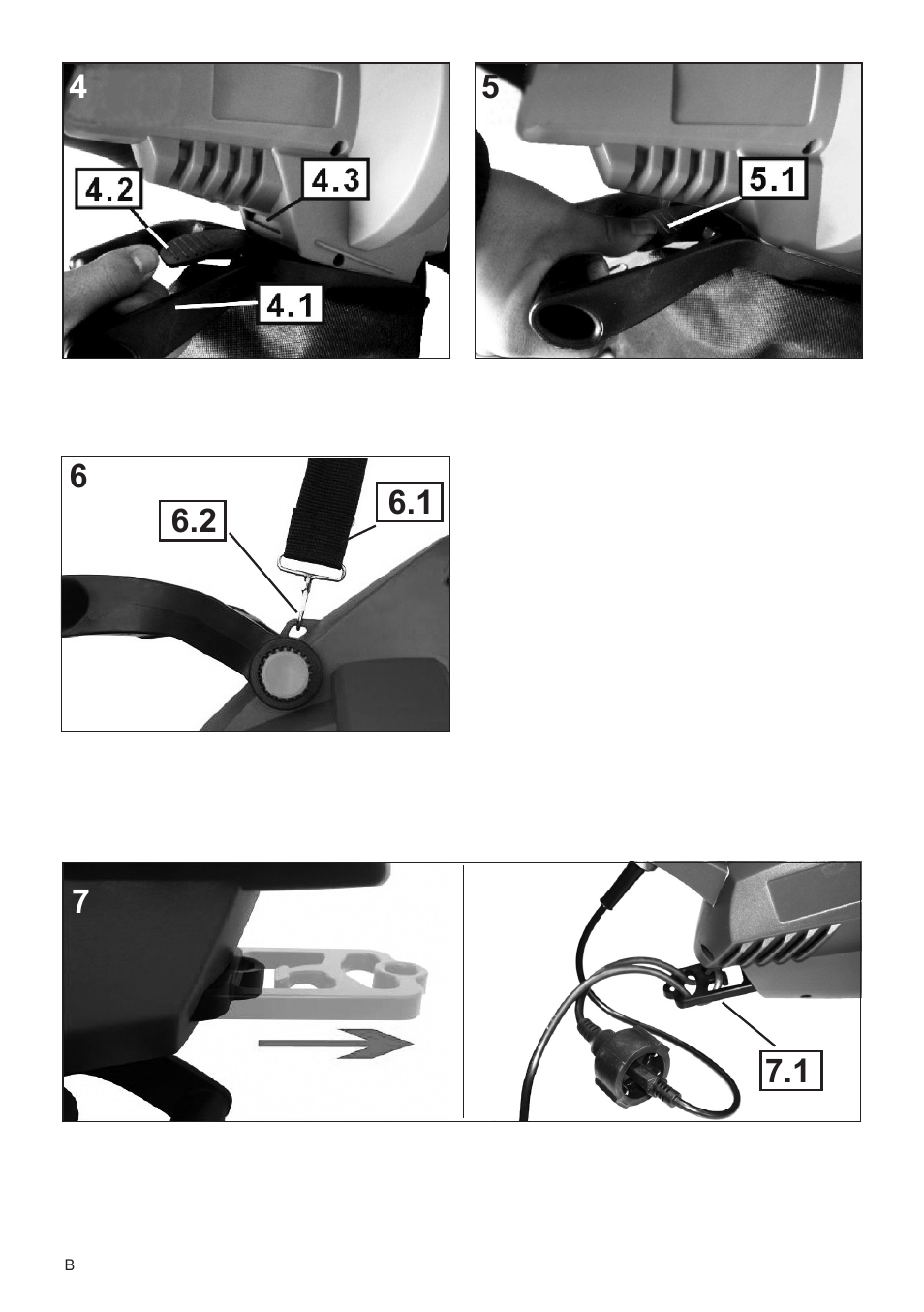 4
4.2
4.3
4.1

5
5.1

6
6.2
6.1

7
7.1

B