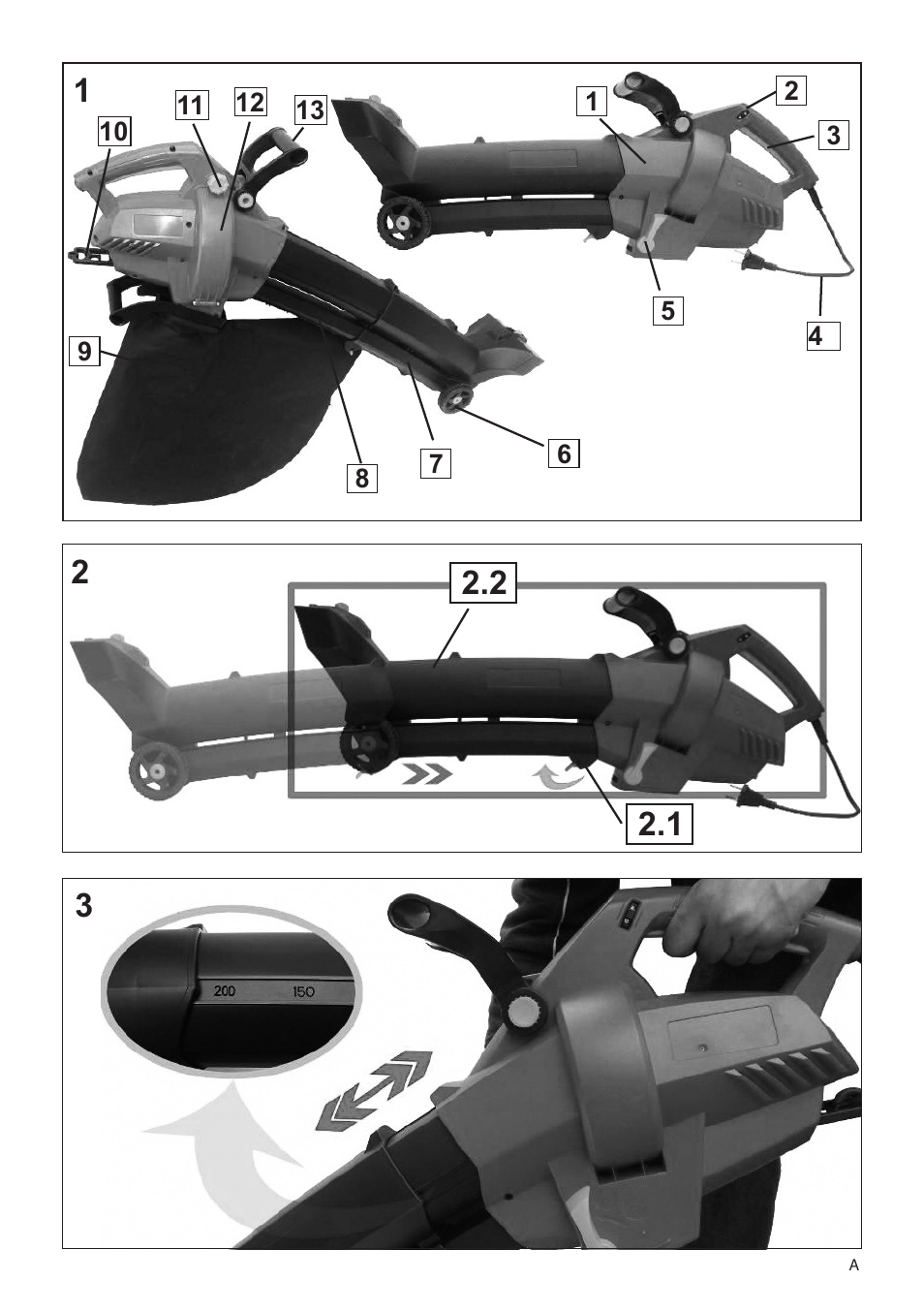 1

10

11

12

13

1

2

3

4

5

6

7

8

9

2

2.2

2.1

3

200

150

A