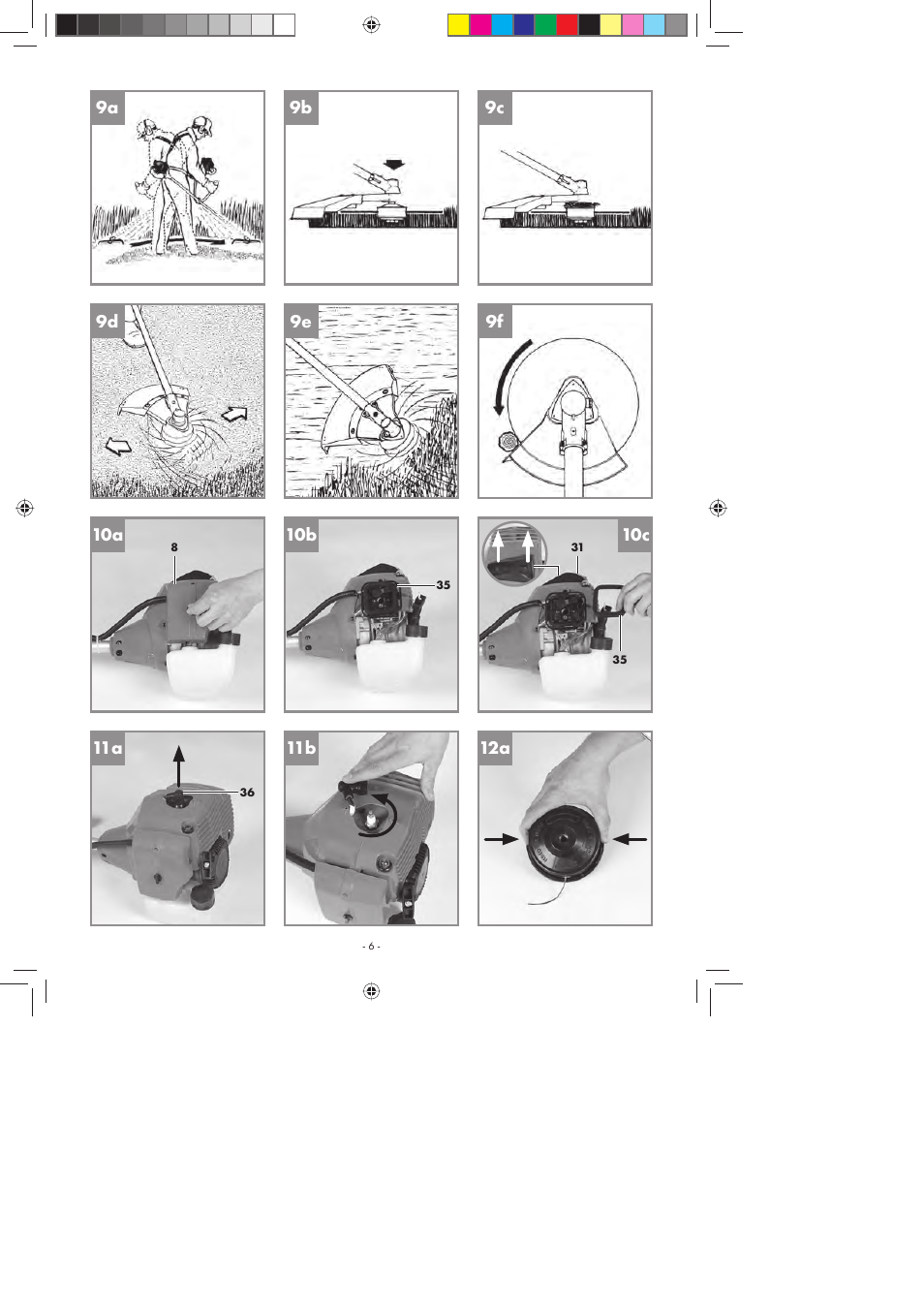 9a

9b

9c

9d

9e

9f

10a

8

10b

35

10c

31

35

11a

36

11b

12a

- 6 -