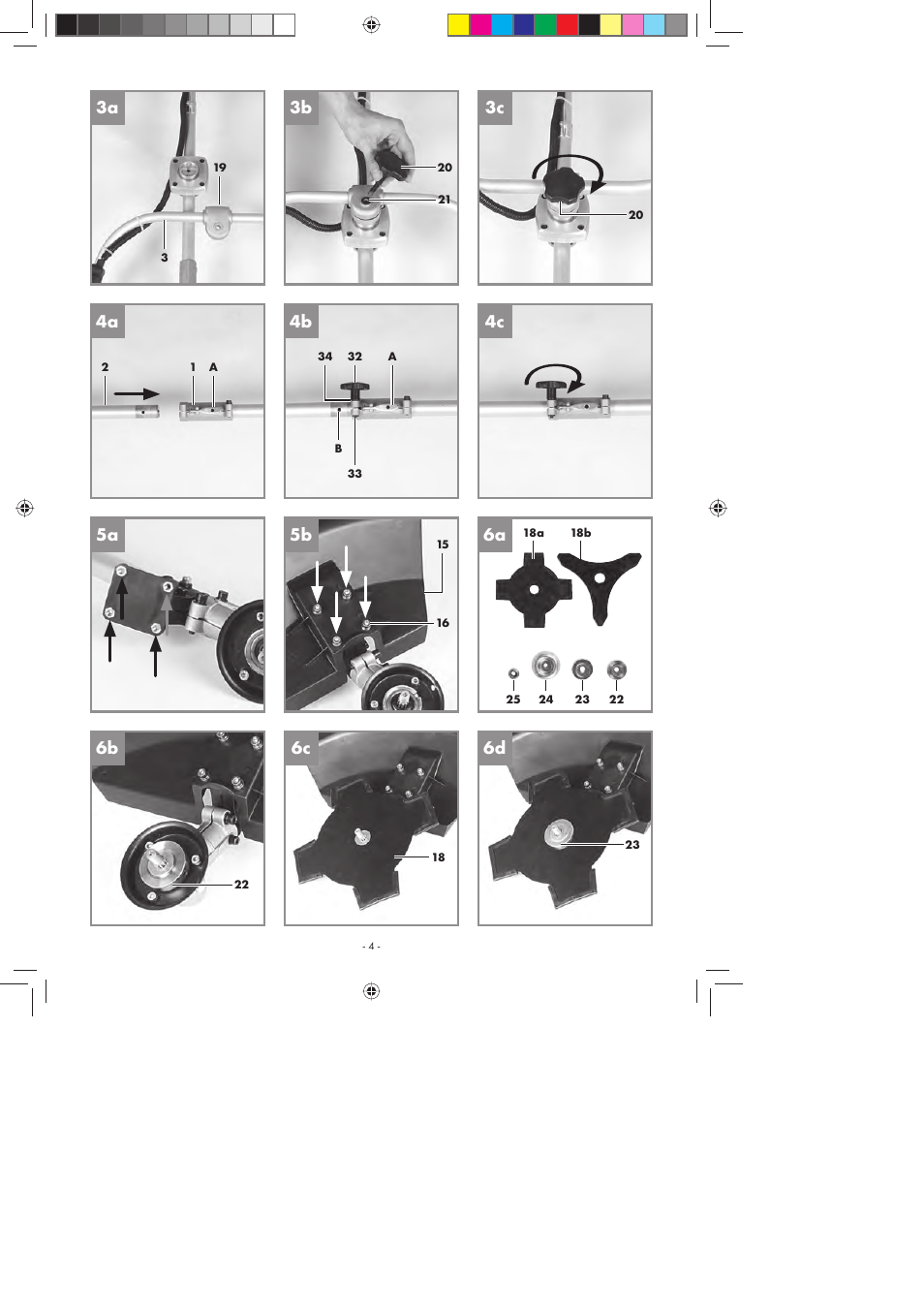 3a
19
3

3b
20
21

3c
20

4a
2
1
A

4b
34
32
A
B
33

4c

5a

5b
15
16

6a
18a
18b
25
24
23
22

6b
22

6c
18

6d
23

- 4 -