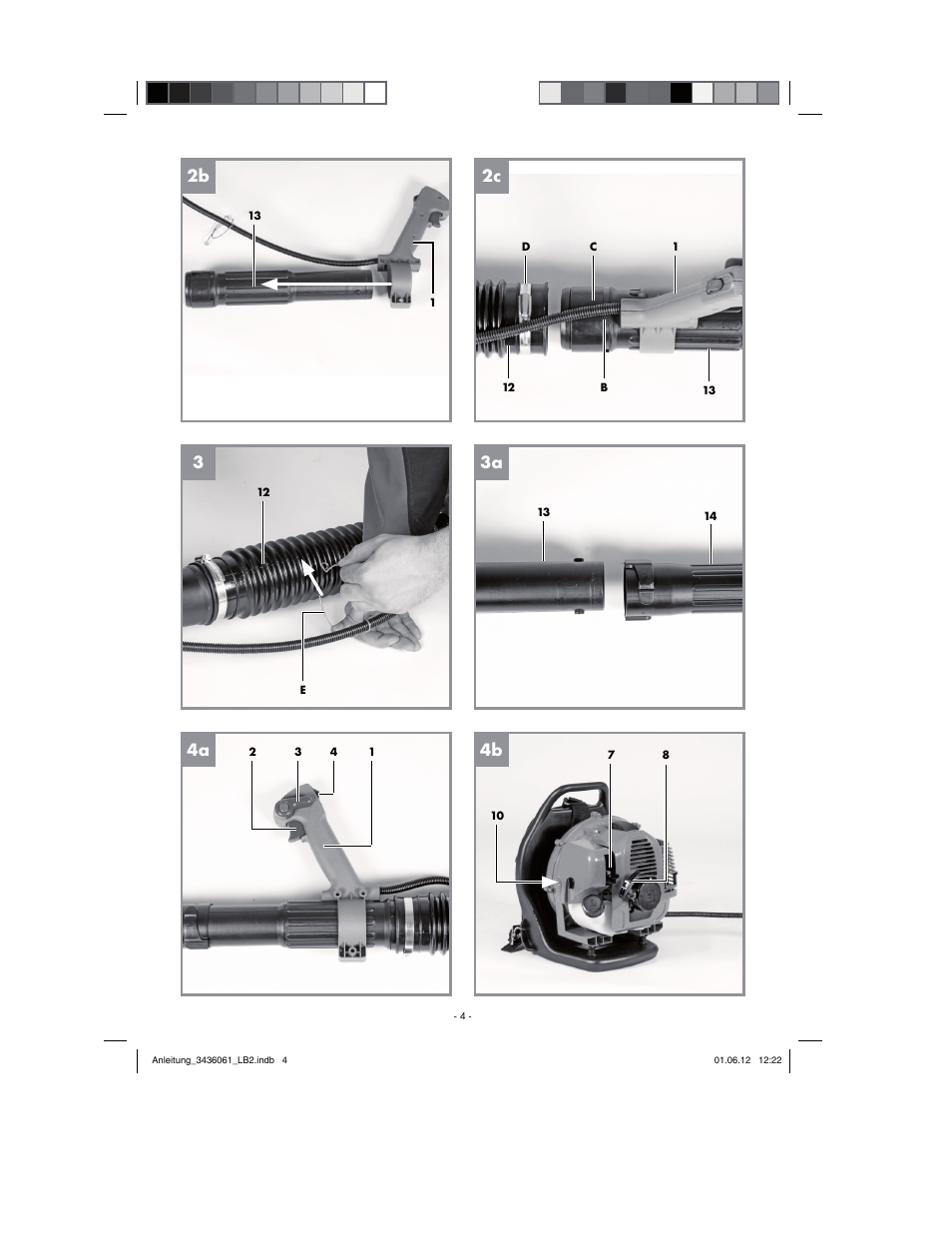 2b

13

1

2c

D C 1

12 B 13

3

12

E

3a

13 14

4a

2 3 4 1

4b

7 8

10

- 4 -

Anleitung_3436061_LB2.indb 4

01.06.12 12:22