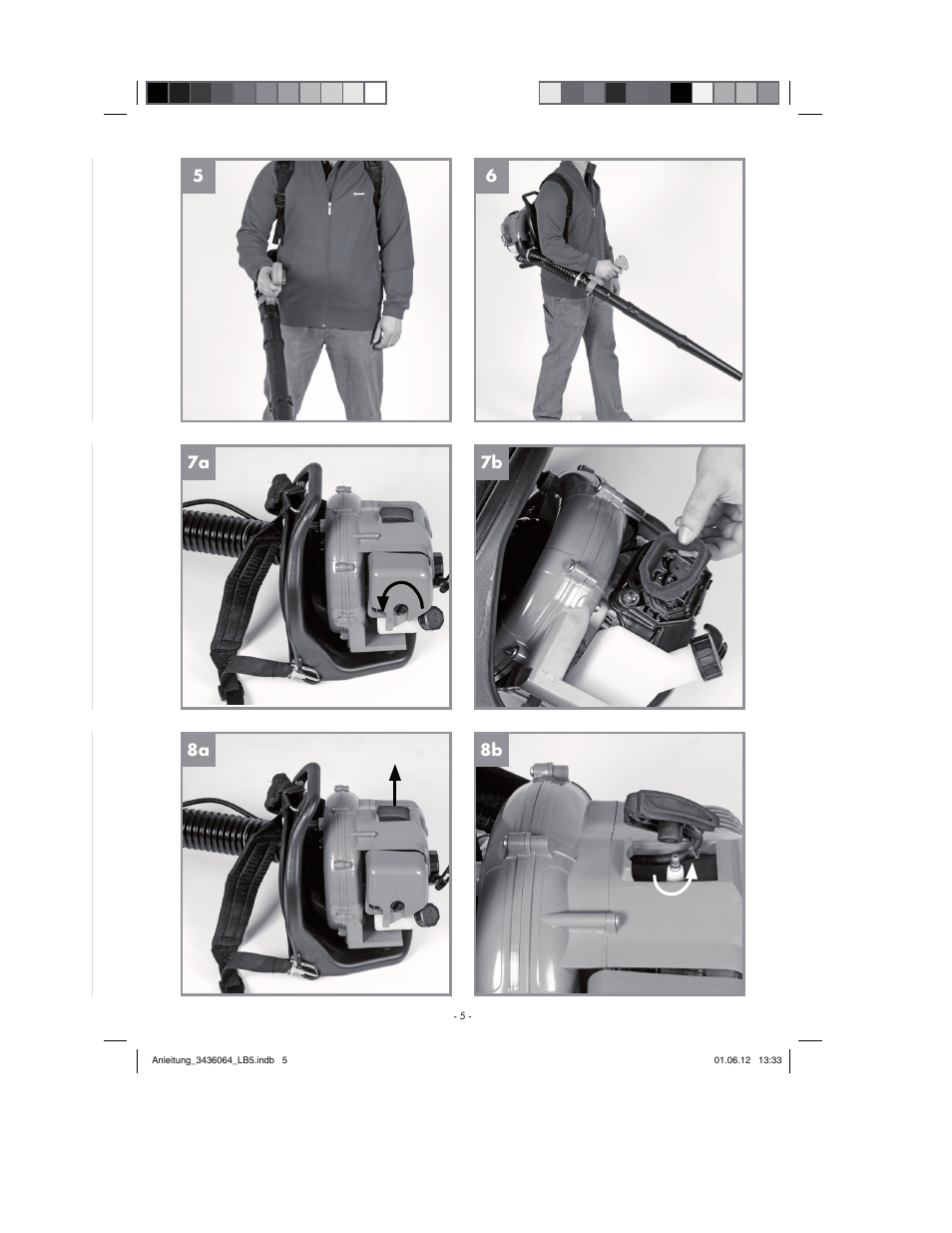 5

6

7a

7b

8a

8b

- 5 -

Anleitung_3436064_LB5.indb 5

01.06.12 13:33