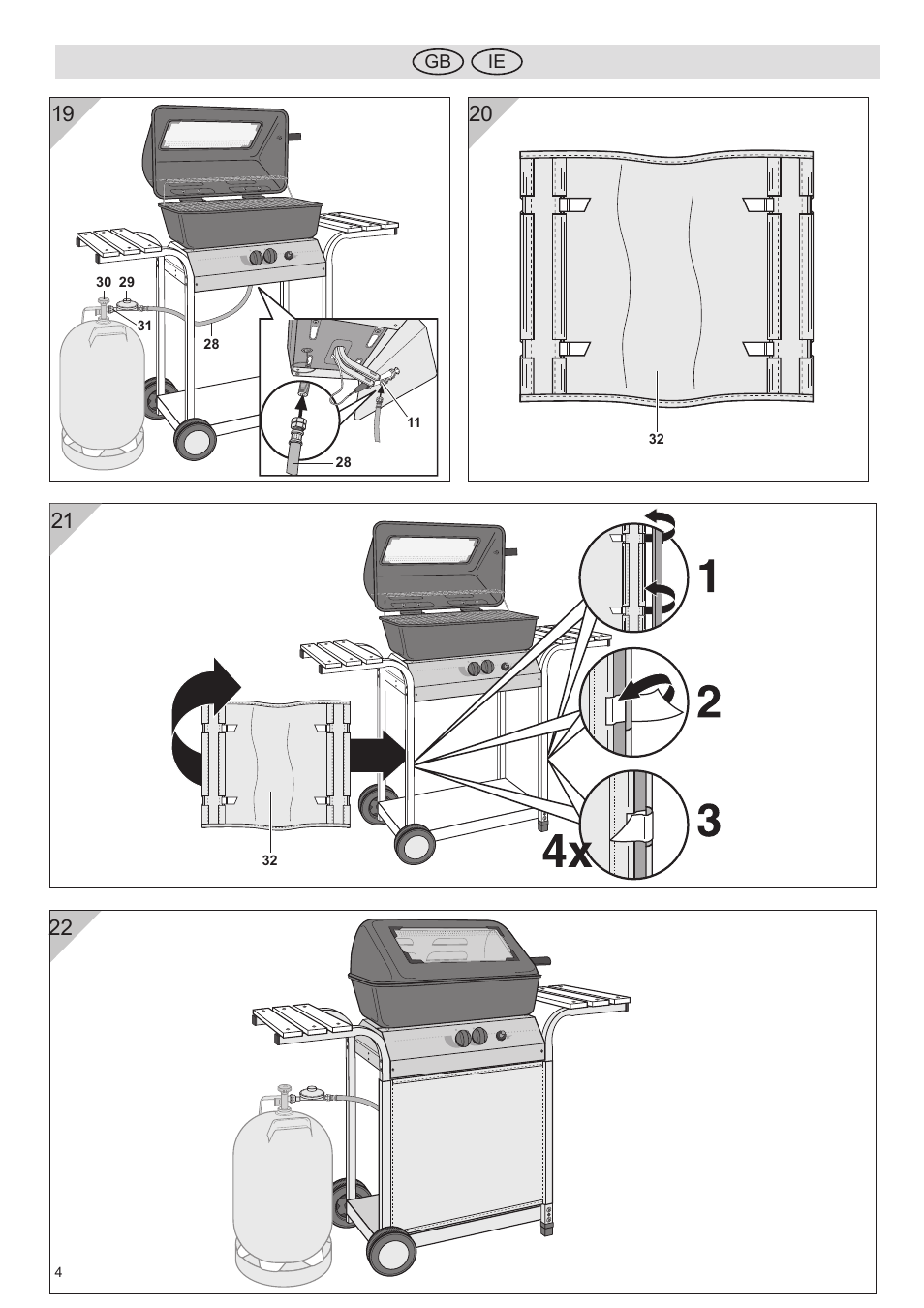 GB IE

19

30 29

31

28

11

28

20

32

21

1

2

3

4x

32

22

4