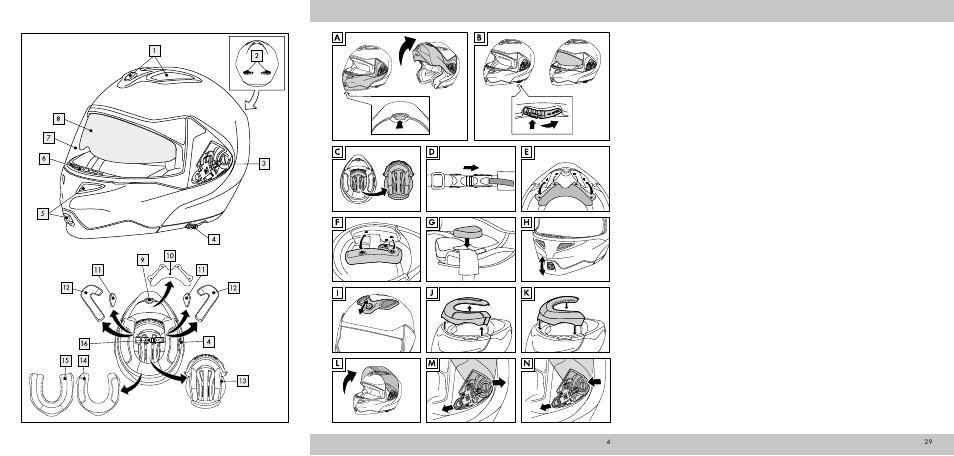 1
2
8
7
6
3
5
4
9
10
11
11
12
12
16
4
15
14
13

A
B
C
D
E
F
G
H
I
J
K
L
M
N

4

29