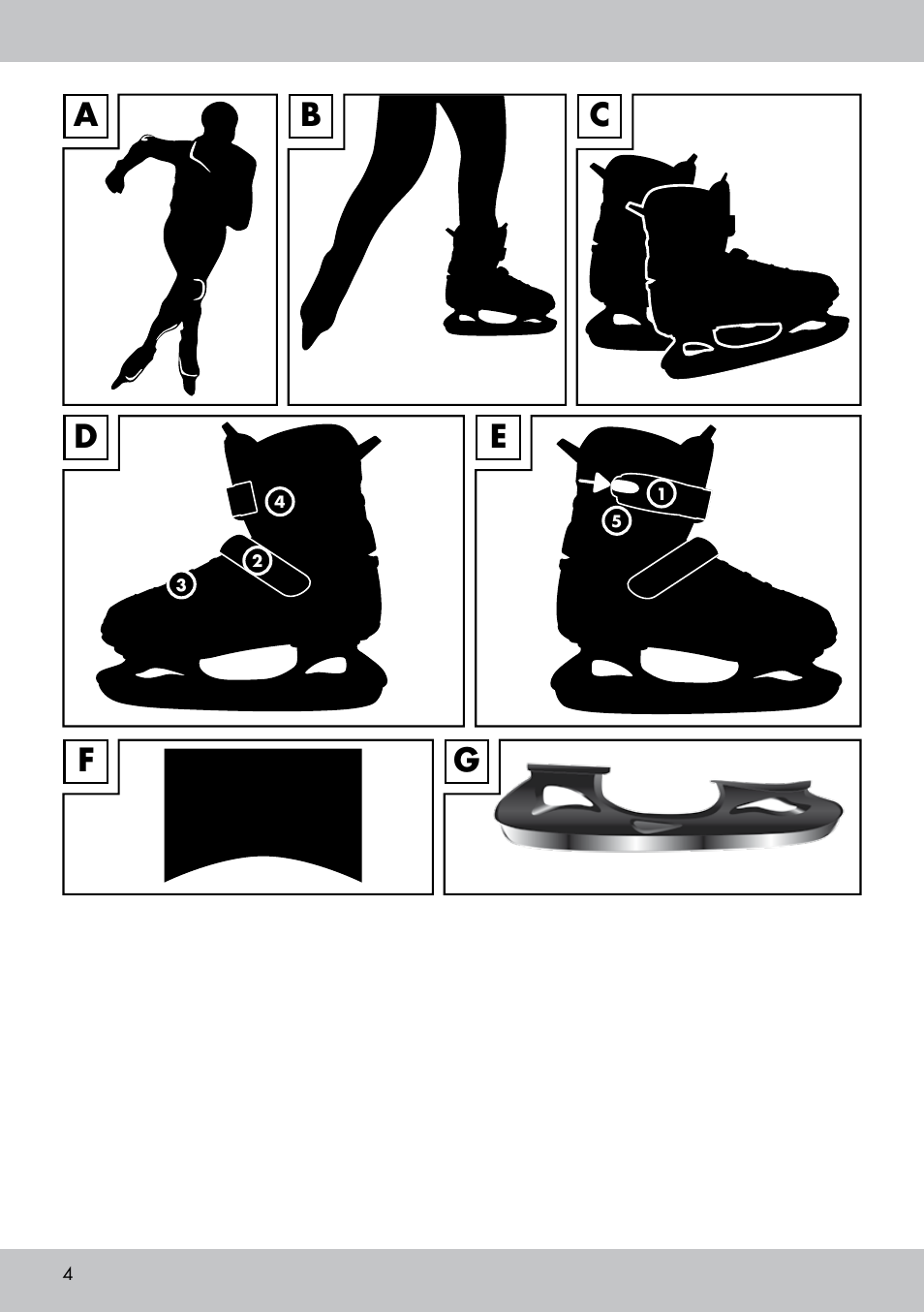 A

B

C

D

4

2

3

E

1

5

F

G

4