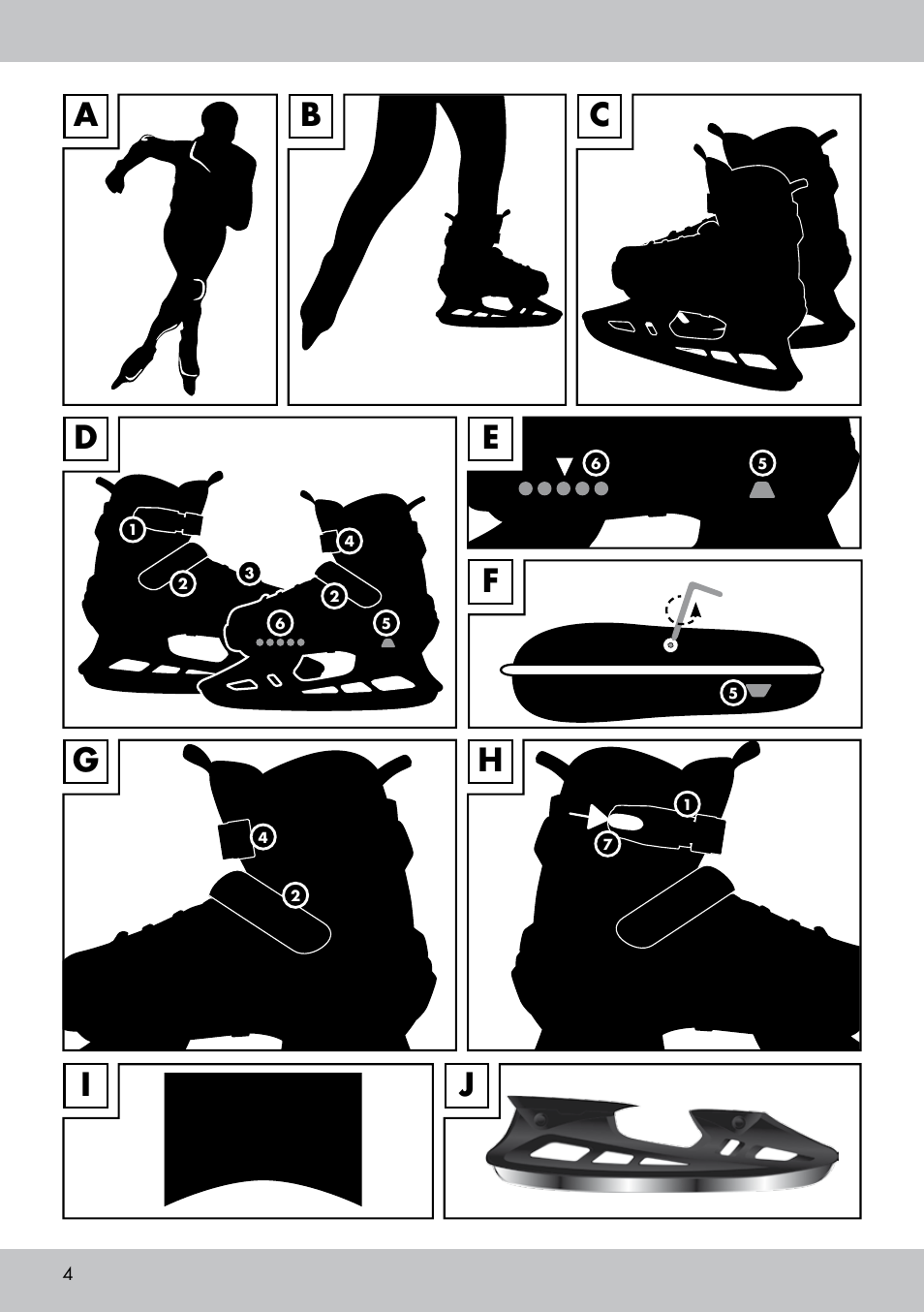 A

B

C

D

1

2

3

4

2

6

5

E

6

5

F

5

G

4

2

H

1

7

I

J

4