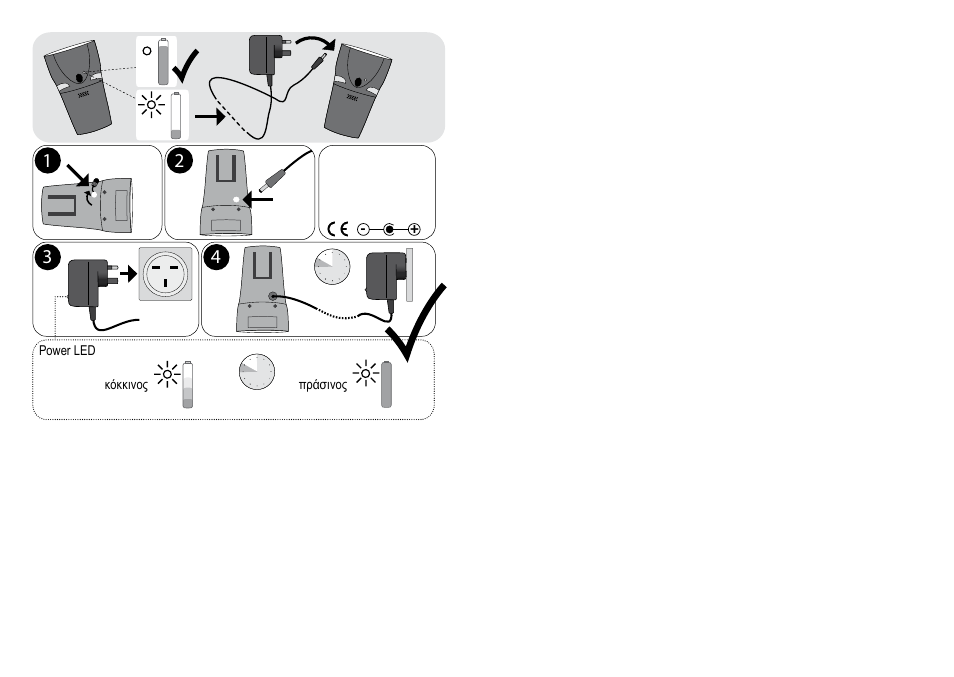 1

2

CE

3

4

Power LED

κόκκινος

πράσινος