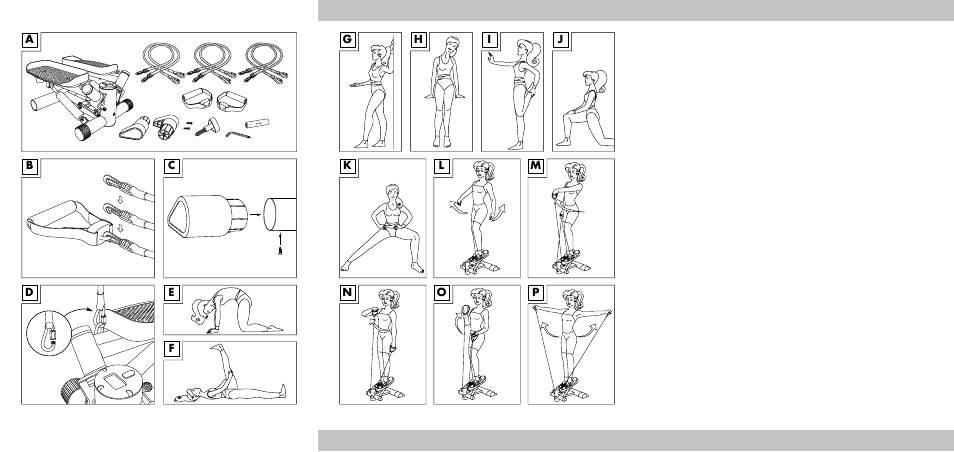 A
B
C
D
E
F
G
H
I
J
K
L
M
N
O
P