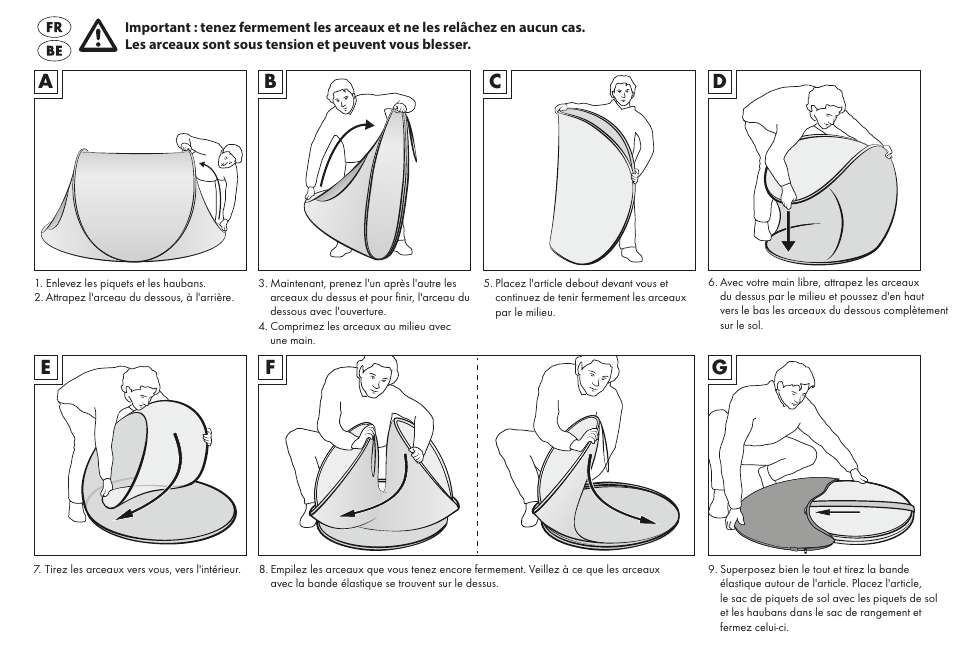 FR
BE
Important : tenez fermement les arceaux et ne les relâchez en aucun cas.
Les arceaux sont sous tension et peuvent vous blesser.

A

1. Enlevez les piquets et les haubans.
2. Attrapez l'arceau du dessous, à l'arrière.

B

3. Maintenant, prenez l'un après l'autre les arceaux du dessus et pour finir, l'arceau du dessous avec l'ouverture.
4. Comprimez les arceaux au milieu avec une main.

C

5. Placez l'article debout devant vous et continuez de tenir fermement les arceaux par le milieu.

D

6. Avec votre main libre, attrapez les arceaux du dessus par le milieu et poussez d'en haut vers le bas les arceaux du dessous complètement sur le sol.

E

7. Tirez les arceaux vers vous, vers l'intérieur.

F

8. Empilez les arceaux que vous tenez encore fermement. Veillez à ce que les arceaux avec la bande élastique se trouvent sur le dessus.

G

9. Superposez bien le tout et tirez la bande élastique autour de l'article. Placez l'article, le sac de piquets de sol avec les piquets de sol et les haubans dans le sac de rangement et fermez celui-ci.