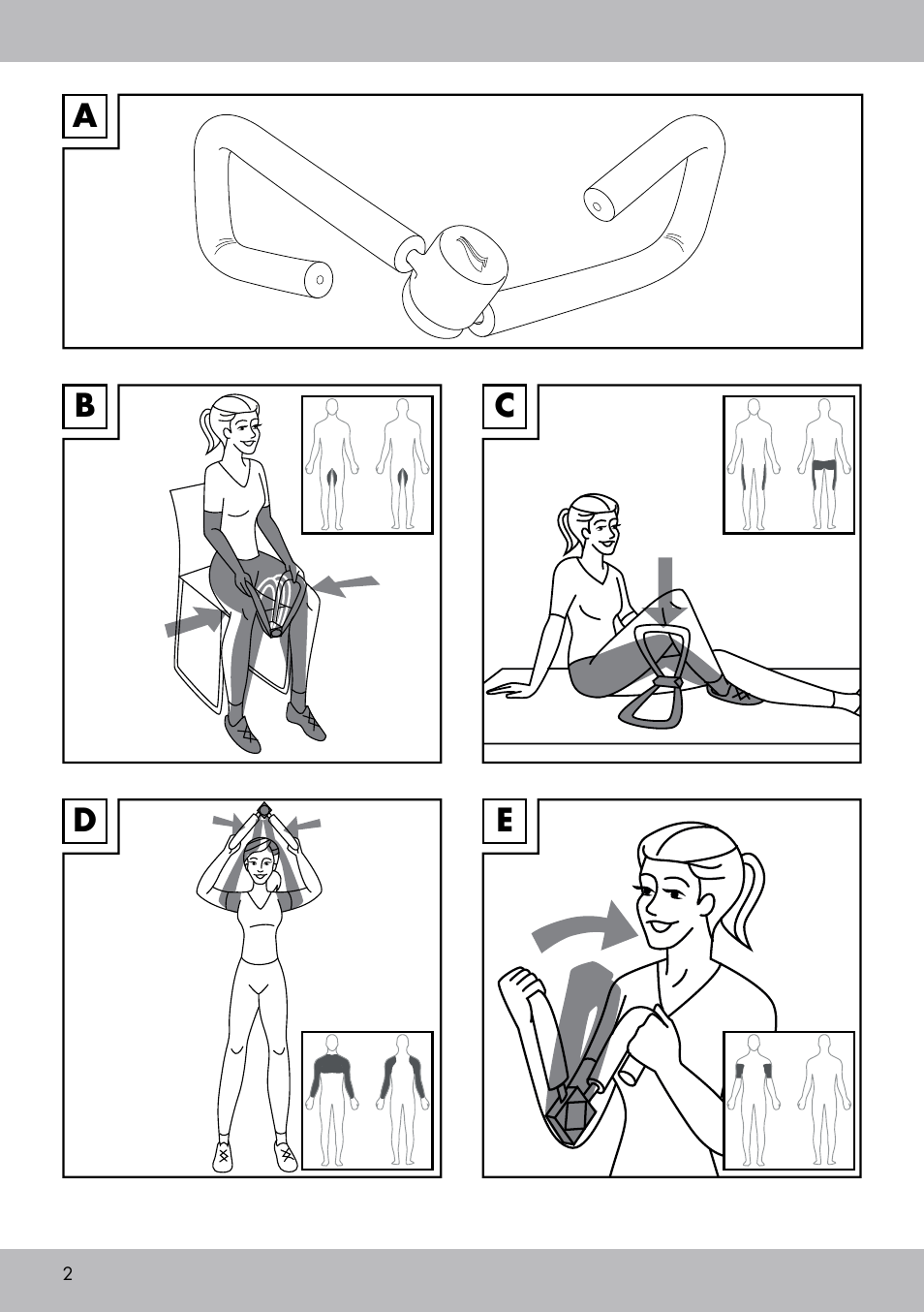 A

B

C

D

E

2