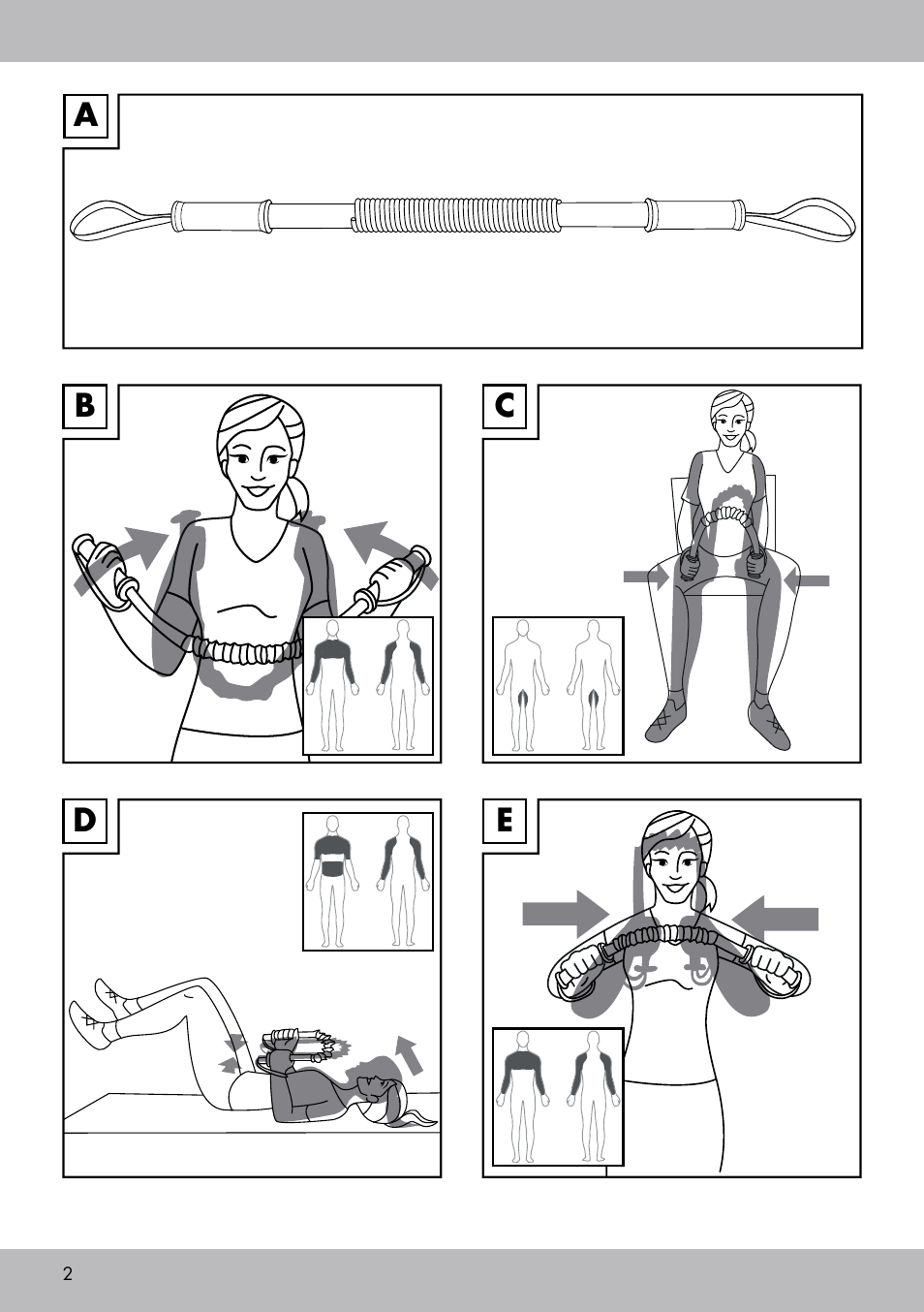 A

B

C

D

E

2