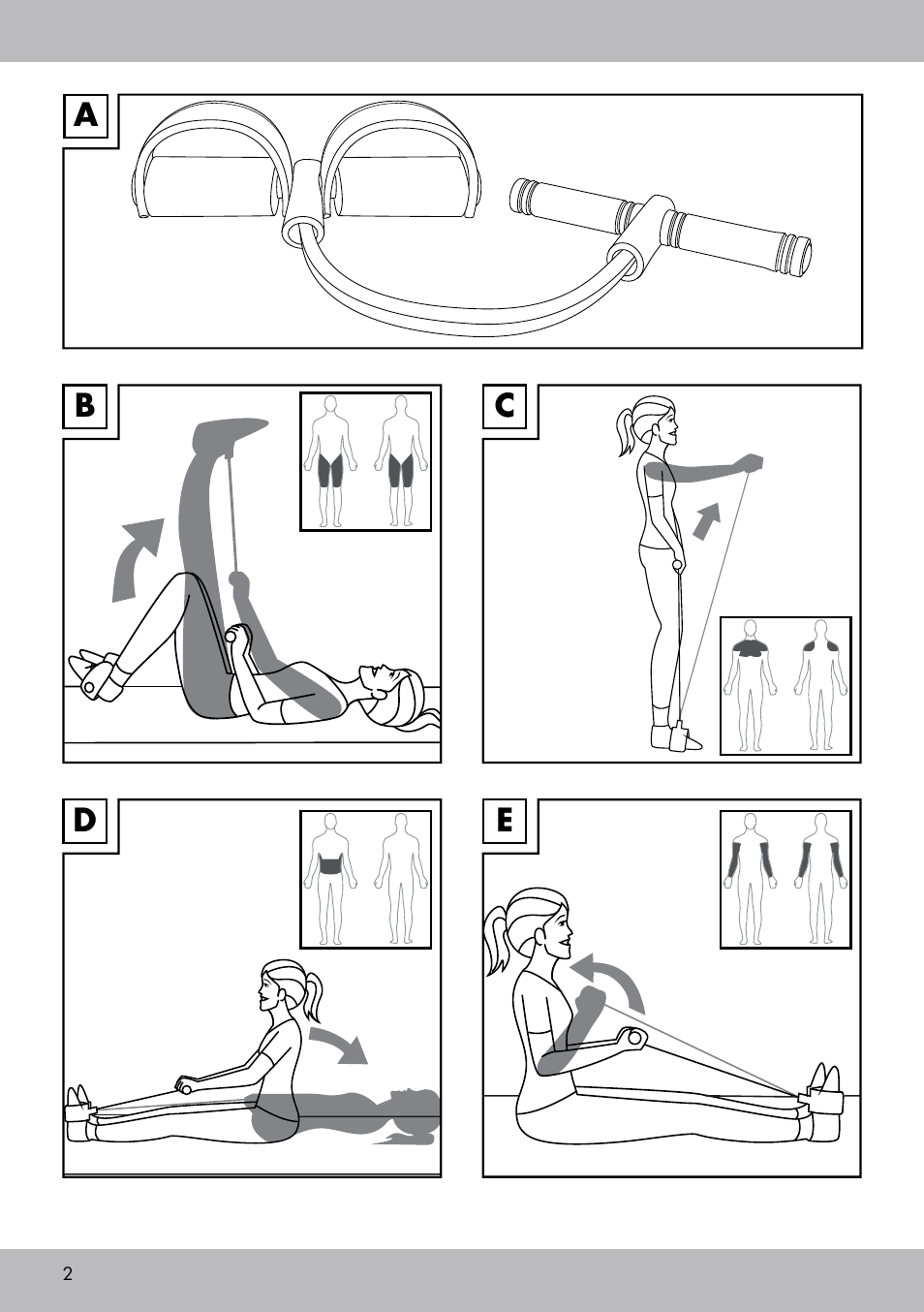 A

B

C

D

E

2