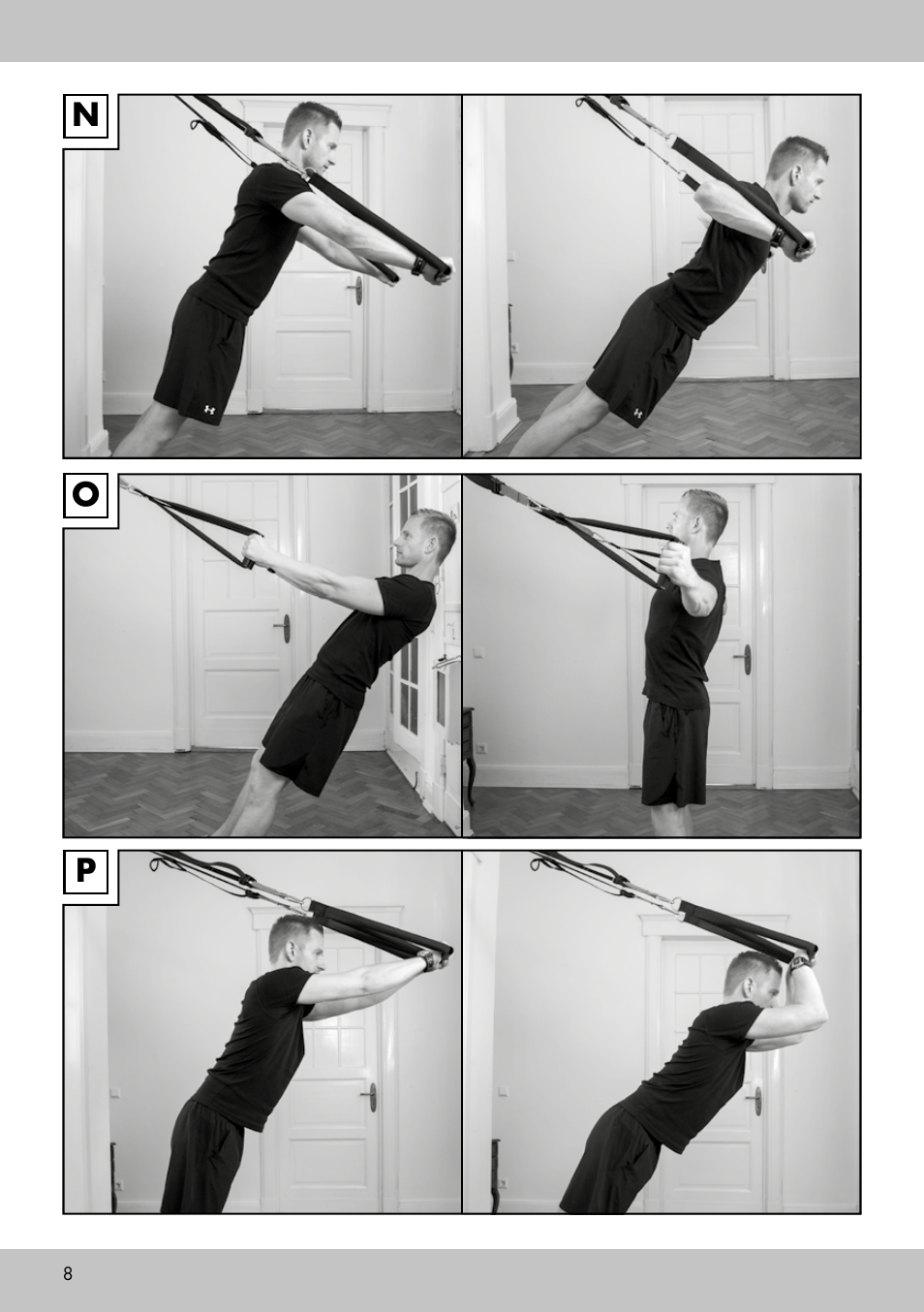 N

O

P

8