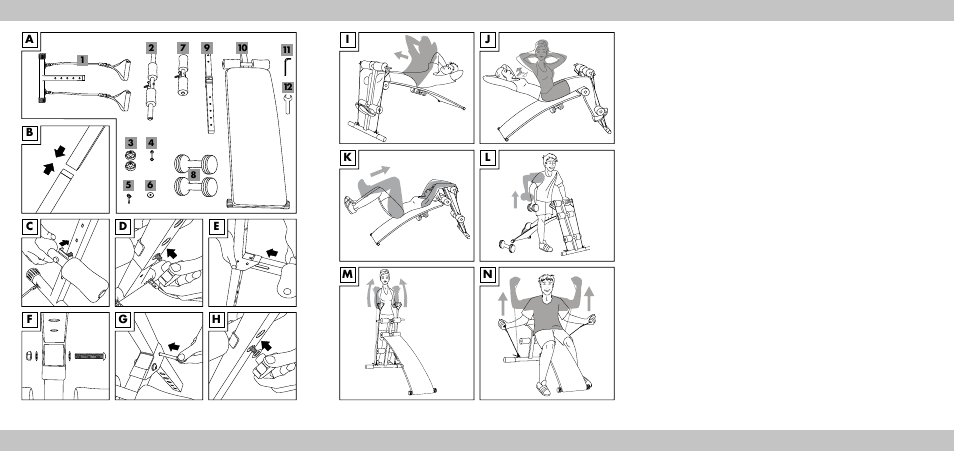 A
1
2
7
9
10
11
12
3
4
5
6
8
B
C
D
E
F
G
H
I
J
K
L
M
N