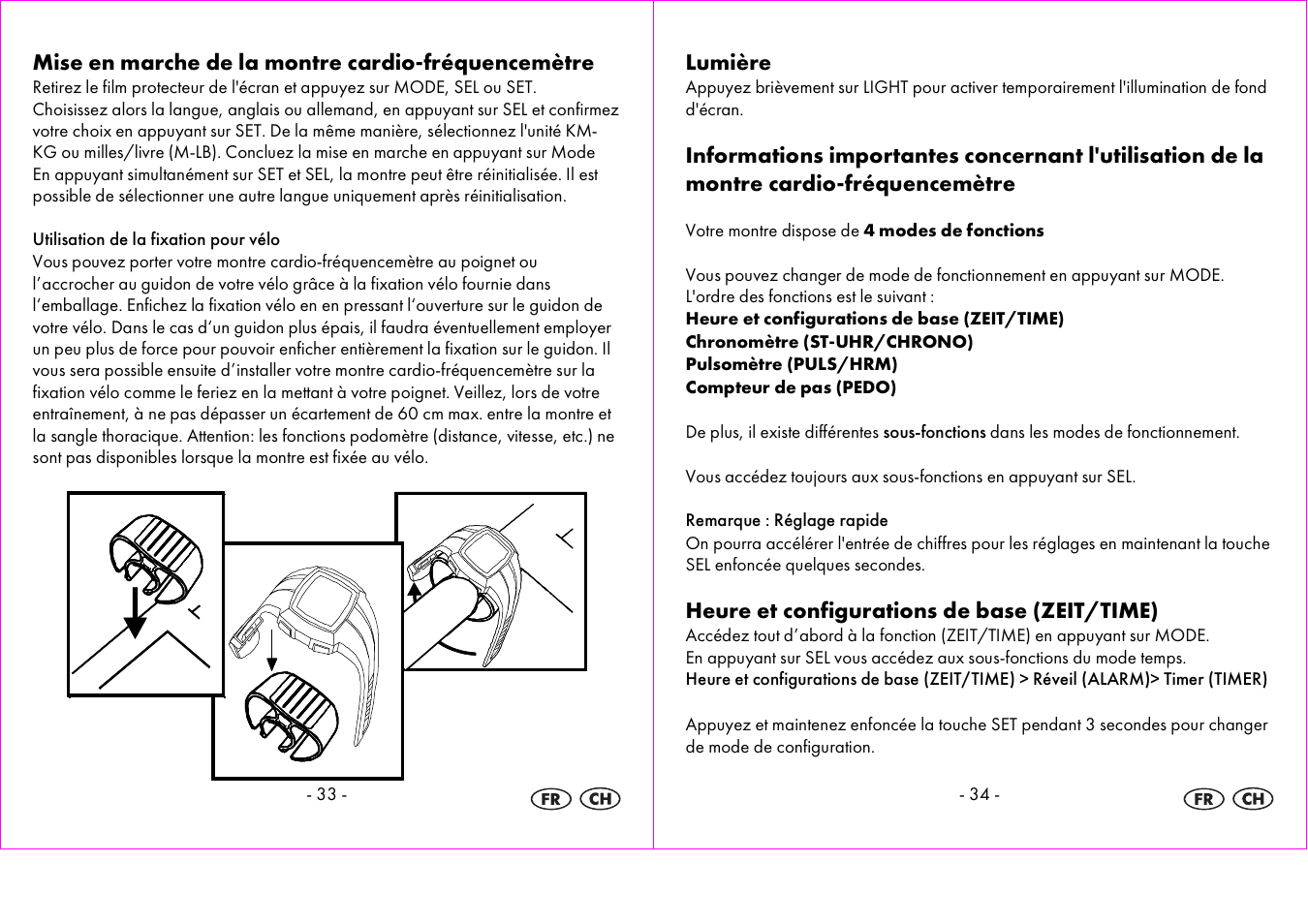 Mise en marche de la montre cardio-fréquencemètre
Retirez le film protecteur de l'écran et appuyez sur MODE, SEL ou SET. Choisissez alors la langue, anglais ou allemand, en appuyant sur SEL et confirmez votre choix en appuyant sur SET. De la même manière, sélectionnez l'unité KM-KG ou milles/livre (M-LB). Concluez la mise en marche en appuyant sur Mode
En appuyant simultanément sur SET et SEL, la montre peut être réinitialisée. Il est possible de sélectionner une autre langue uniquement après réinitialisation.

Utilisation de la fixation pour vélo
Vous pouvez porter votre montre cardio-fréquencemètre au poignet ou l'accrocher au guidon de votre vélo grâce à la fixation vélo fournie dans l'emballage. Enfichez la fixation vélo en en pressant l'ouverture sur le guidon de votre vélo. Dans le cas d'un guidon plus épais, il faudra éventuellement employer un peu plus de force pour pouvoir enficher entièrement la fixation sur le guidon. Il vous sera possible ensuite d'installer votre montre cardio-fréquencemètre sur la fixation vélo comme le feriez en la mettant à votre poignet. Veillez, lors de votre entraînement, à ne pas dépasser un écartement de 60 cm max. entre la montre et la sangle thoracique. Attention: les fonctions podomètre (distance, vitesse, etc.) ne sont pas disponibles lorsque la montre est fixée au vélo.

- 33 -
FR CH

Lumière
Appuyez brièvement sur LIGHT pour activer temporairement l'illumination de fond d'écran.

Informations importantes concernant l'utilisation de la montre cardio-fréquencemètre

Votre montre dispose de 4 modes de fonctions

Vous pouvez changer de mode de fonctionnement en appuyant sur MODE.
L'ordre des fonctions est le suivant :
Heure et configurations de base (ZEIT/TIME)
Chronomètre (ST-UHR/CHRONO)
Pulsomètre (PULS/HRM)
Compteur de pas (PEDO)

De plus, il existe différentes sous-fonctions dans les modes de fonctionnement.

Vous accédez toujours aux sous-fonctions en appuyant sur SEL.

Remarque : Réglage rapide
On pourra accélérer l'entrée de chiffres pour les réglages en maintenant la touche SEL enfoncée quelques secondes.

Heure et configurations de base (ZEIT/TIME)
Accédez tout d'abord à la fonction (ZEIT/TIME) en appuyant sur MODE.
En appuyant sur SEL vous accédez aux sous-fonctions du mode temps.
Heure et configurations de base (ZEIT/TIME) > Réveil (ALARM)> Timer (TIMER)

Appuyez et maintenez enfoncée la touche SET pendant 3 secondes pour changer de mode de configuration.

- 34 -
FR CH