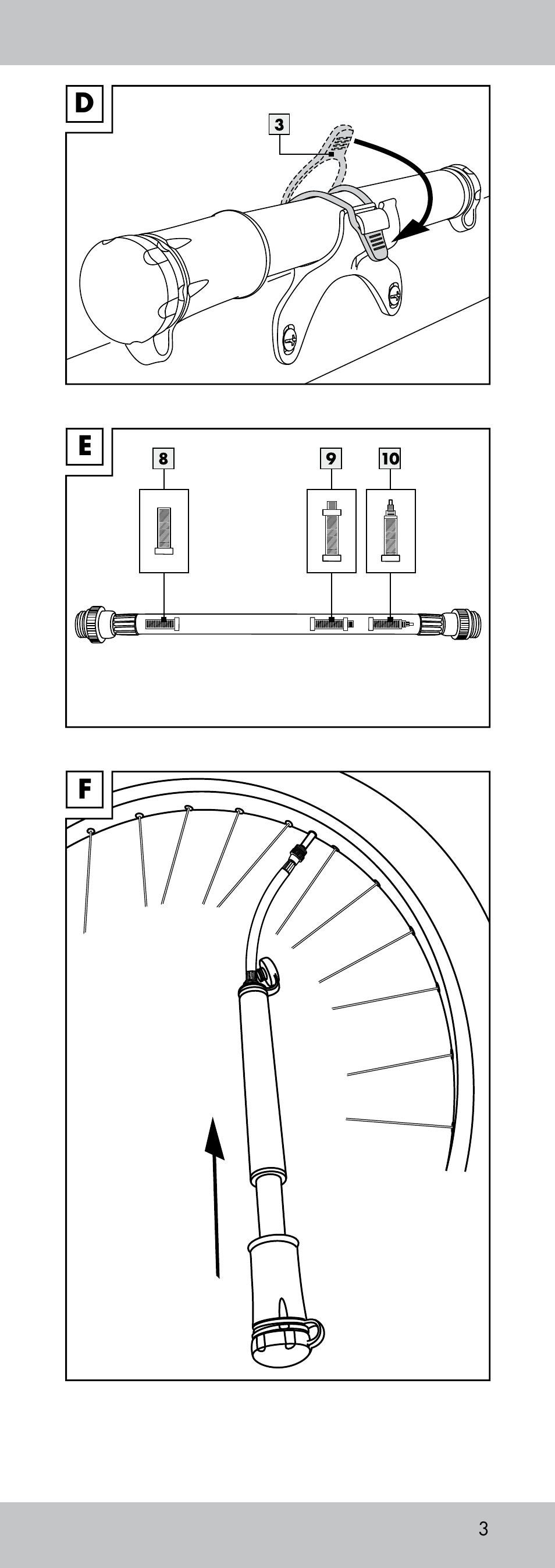 D

3

E

8

9

10

F

3