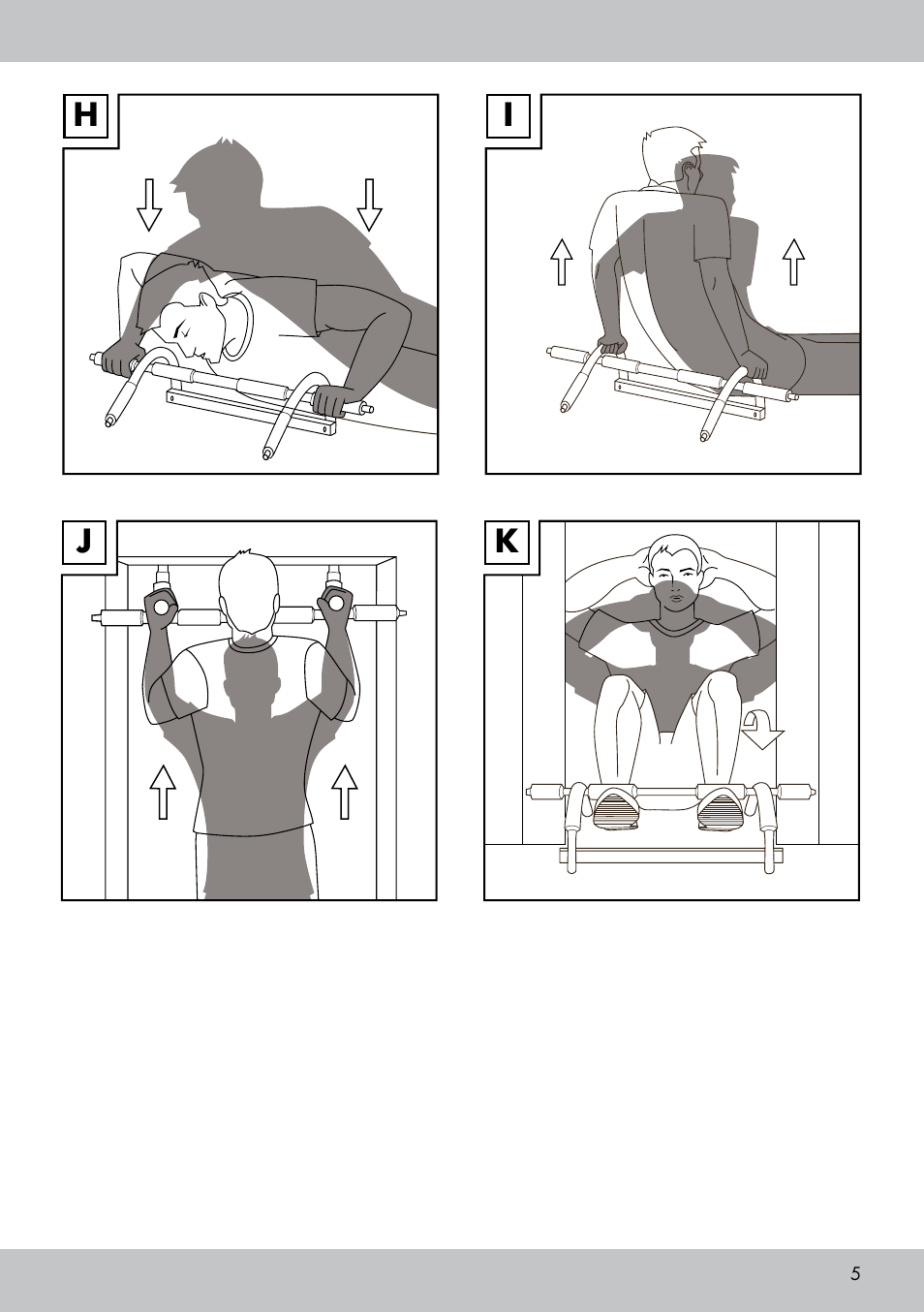 H

I

J

K

5