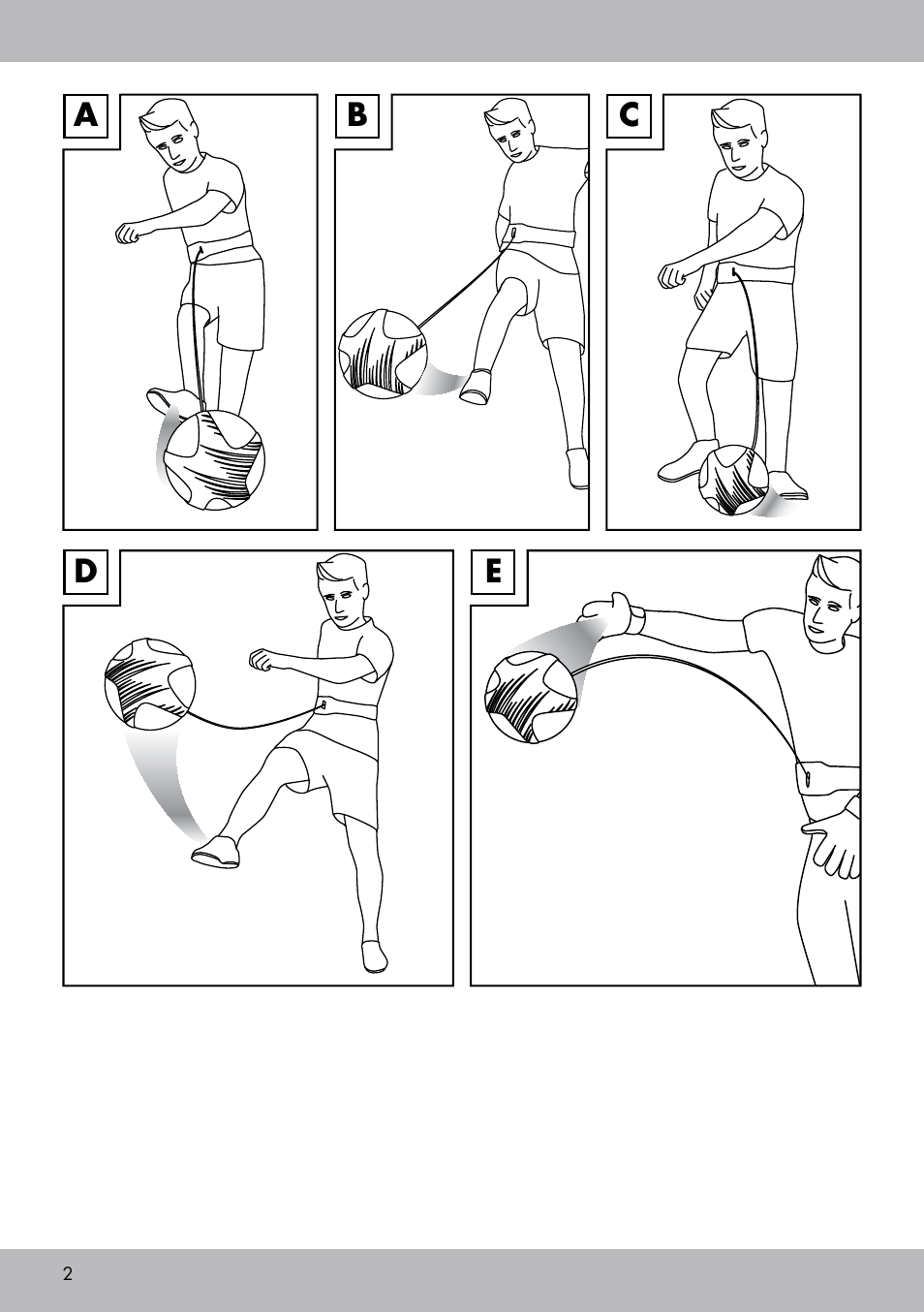 A

B

C

D

E

2