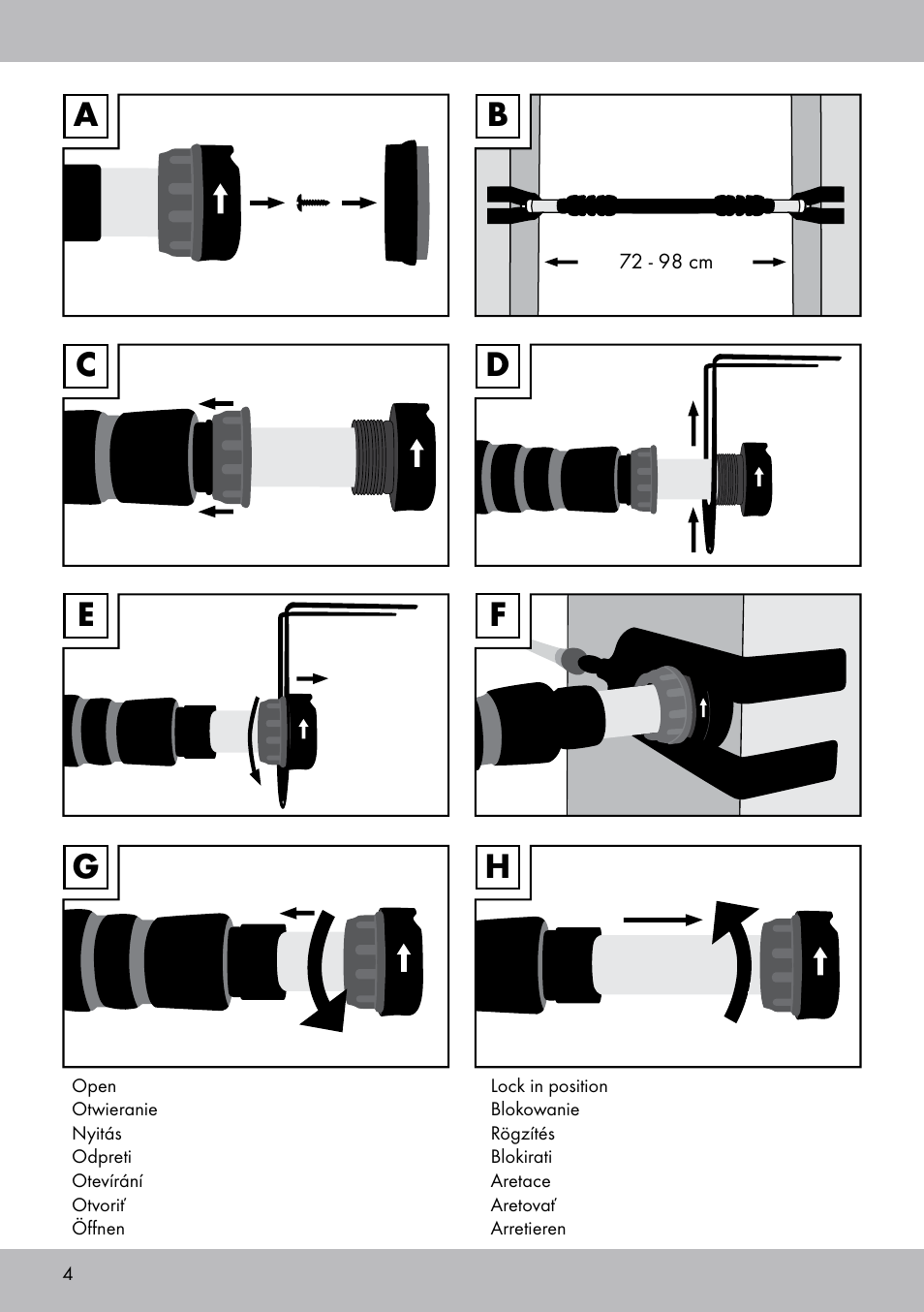 A

B

72 - 98 cm

C

D

E

F

G

H

Open
Otwieranie
Nyitás
Odpreti
Otevírání
Otvoriť
Öffnen

Lock in position
Blokowanie
Rögzítés
Blokirati
Aretace
Aretovať
Arretieren

4