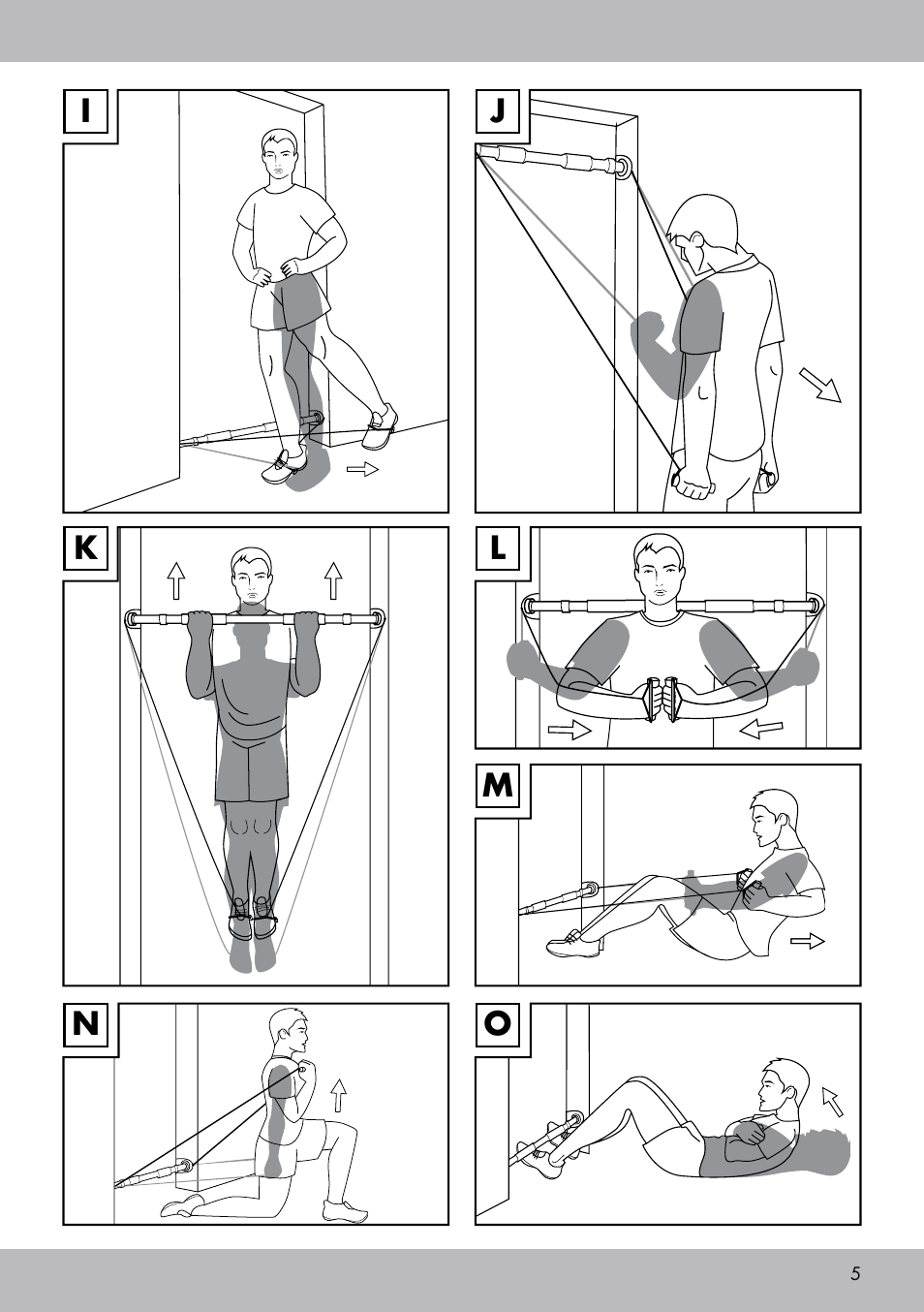 I

J

K

L

M

N

O

5