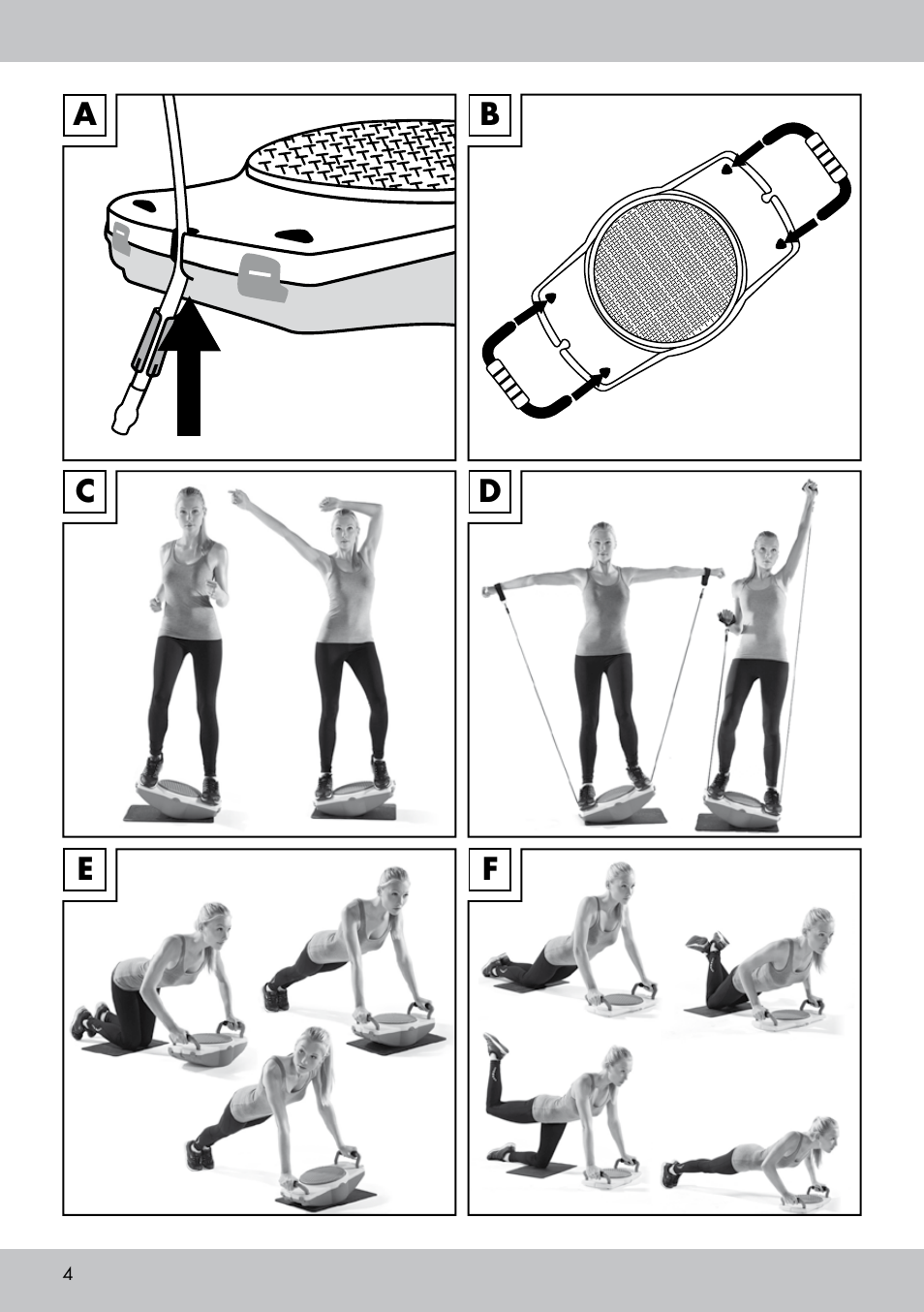 A

B

C

D

E

F

4