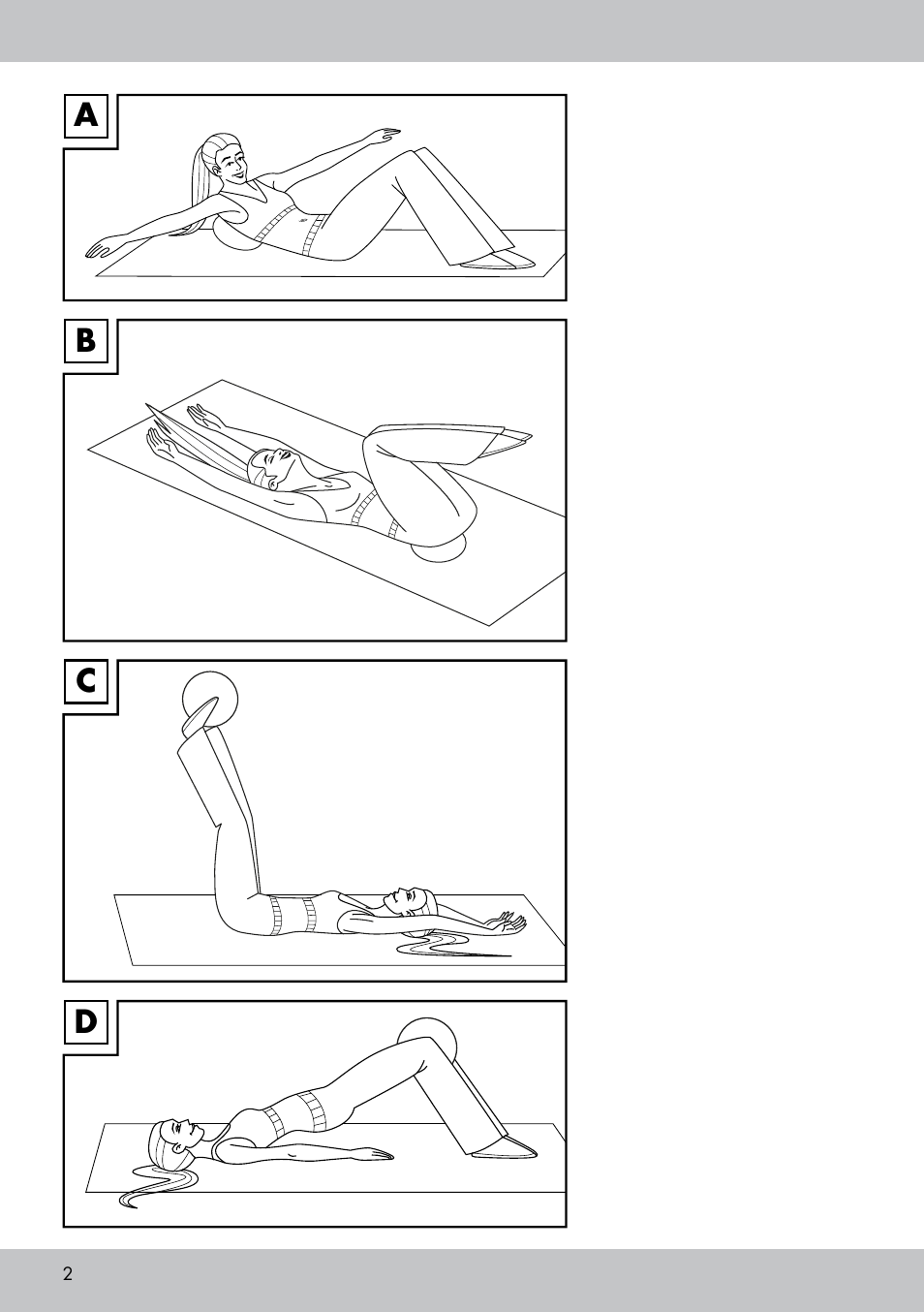 A

B

C

D

2