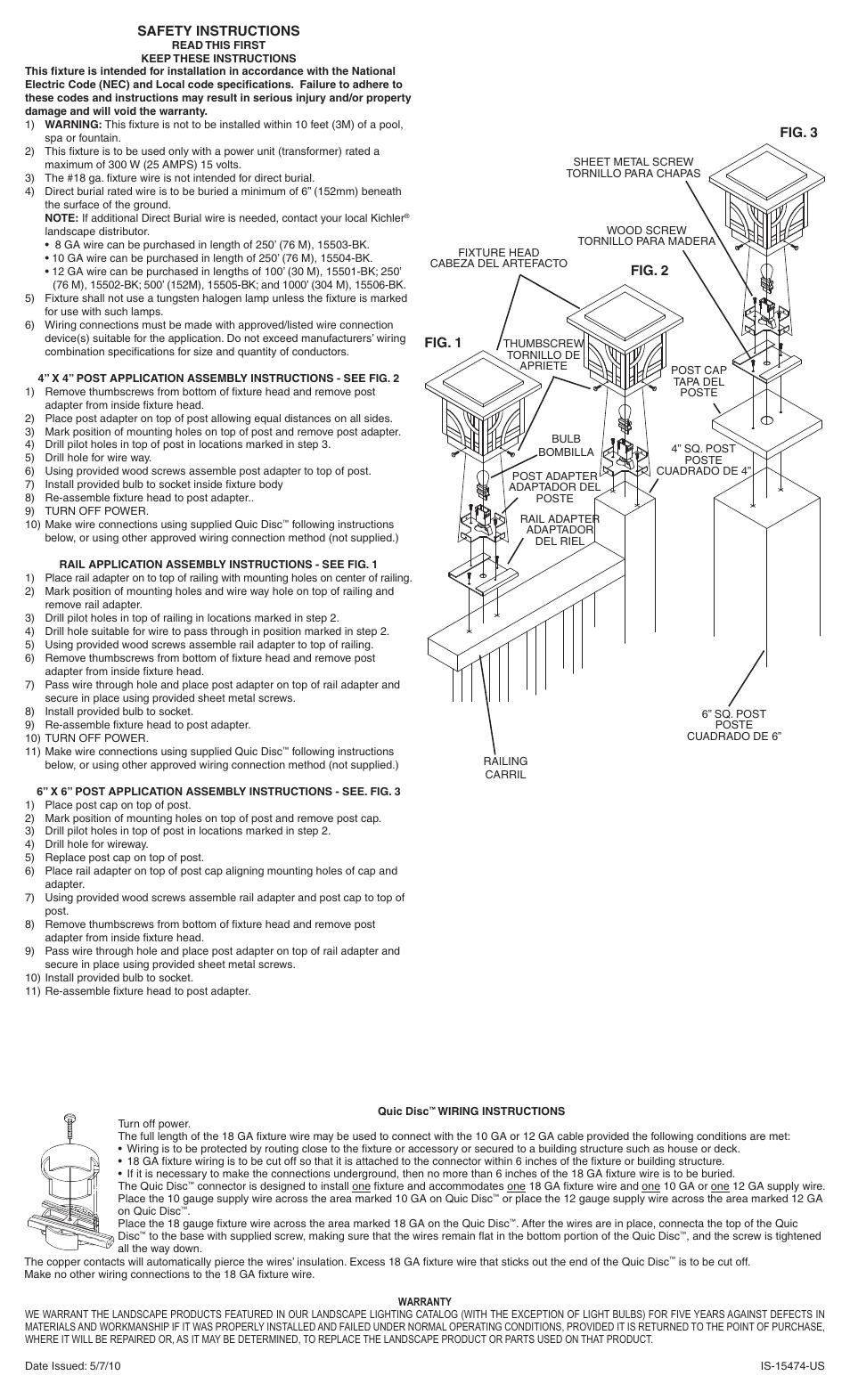 SAFETY INSTRUCTIONS
READ THIS FIRST
KEEP THESE INSTRUCTIONS

This fixture is intended for installation in accordance with the National Electric Code (NEC) and Local code specifications. Failure to adhere to these codes and instructions may result in serious injury and/or property damage and will void the warranty.

1) WARNING: This fixture is not to be installed within 10 feet (3M) of a pool, spa or fountain.
2) This fixture is to be used only with a power unit (transformer) rated a maximum of 300 W (25 AMPS) 15 volts.
3) The #18 ga. fixture wire is not intended for direct burial.
4) Direct burial rated wire is to be buried a minimum of 6” (152mm) beneath the surface of the ground.
NOTE: If additional Direct Burial wire is needed, contact your local Kichler® landscape distributor.
• 8 GA wire can be purchased in length of 250’ (76 M), 15503-BK.
• 10 GA wire can be purchased in length of 250’ (76 M), 15504-BK.
• 12 GA wire can be purchased in lengths of 100’ (30 M), 15501-BK; 250’ (76 M), 15502-BK; 500’ (152M), 15505-BK; and 1000’ (304 M), 15506-BK.
5) Fixture shall not use a tungsten halogen lamp unless the fixture is marked for use with such lamps.
6) Wiring connections must be made with approved/listed wire connection device(s) suitable for the application. Do not exceed manufacturers’ wiring combination specifications for size and quantity of conductors.

4” X 4” POST APPLICATION ASSEMBLY INSTRUCTIONS - SEE FIG. 2
1) Remove thumbscrews from bottom of fixture head and remove post adapter from inside fixture head.
2) Place post adapter on top of post allowing equal distances on all sides.
3) Mark position of mounting holes on top of post and remove post adapter.
4) Drill pilot holes in top of post in locations marked in step 3.
5) Drill hole for wire way.
6) Using provided wood screws assemble post adapter to top of post.
7) Install provided bulb to socket inside fixture body
8) Re-assemble fixture head to post adapter..
9) TURN OFF POWER.
10) Make wire connections using supplied Quic Disc™ following instructions below, or using other approved wiring connection method (not supplied.)

RAIL APPLICATION ASSEMBLY INSTRUCTIONS - SEE FIG. 1
1) Place rail adapter on to top of railing with mounting holes on center of railing.
2) Mark position of mounting holes and wire way hole on top of railing and remove rail adapter.
3) Drill pilot holes in top of railing in locations marked in step 2.
4) Drill hole suitable for wire to pass through in position marked in step 2.
5) Using provided wood screws assemble rail adapter to top of railing.
6) Remove thumbscrews from bottom of fixture head and remove post adapter from inside fixture head.
7) Pass wire through hole and place post adapter on top of rail adapter and secure in place using provided sheet metal screws.
8) Install provided bulb to socket.
9) Re-assemble fixture head to post adapter.
10) TURN OFF POWER.
11) Make wire connections using supplied Quic Disc™ following instructions below, or using other approved wiring connection method (not supplied.)

6” X 6” POST APPLICATION ASSEMBLY INSTRUCTIONS - SEE. FIG. 3
1) Place post cap on top of post.
2) Mark position of mounting holes on top of post and remove post cap.
3) Drill pilot holes in top of post in locations marked in step 2.
4) Drill hole for wireway.
5) Replace post cap on top of post.
6) Place rail adapter on top of post cap aligning mounting holes of cap and adapter.
7) Using provided wood screws assemble rail adapter and post cap to top of post.
8) Remove thumbscrews from bottom of fixture head and remove post adapter from inside fixture head.
9) Pass wire through hole and place post adapter on top of rail adapter and secure in place using provided sheet metal screws.
10) Install provided bulb to socket.
11) Re-assemble fixture head to post adapter.

FIG. 3
SHEET METAL SCREW
TORNILLO PARA CHAPAS
WOOD SCREW
TORNILLO PARA MADERA
FIXTURE HEAD
CABEZA DEL ARTEFACTO
FIG. 2
FIG. 1
THUMBSCREW
TORNILLO DE APRIETE
POST CAP
TAPA DEL POSTE
BULB
BOMBILLA
4” SQ. POST
POSTE CUADRADO DE 4”
POST ADAPTER
ADAPTADOR DEL POSTE
RAIL ADAPTER
ADAPTADOR DEL RIEL
6” SQ. POST
POSTE CUADRADO DE 6”
RAILING
CARRIL

Quic Disc™ WIRING INSTRUCTIONS
Turn off power.
The full length of the 18 GA fixture wire may be used to connect with the 10 GA or 12 GA cable provided the following conditions are met:
• Wiring is to be protected by routing close to the fixture or accessory or secured to a building structure such as house or deck.
• 18 GA fixture wiring is to be cut off so that it is attached to the connector within 6 inches of the fixture or building structure.
• If it is necessary to make the connections underground, then no more than 6 inches of the 18 GA fixture wire is to be buried.
The Quic Disc™ connector is designed to install one fixture and accommodates one 18 GA fixture wire and one 10 GA or one 12 GA supply wire. Place the 10 gauge supply wire across the area marked 10 GA on Quic Disc™ or place the 12 gauge supply wire across the area marked 12 GA on Quic Disc™.
Place the 18 gauge fixture wire across the area marked 18 GA on the Quic Disc™. After the wires are in place, connecta the top of the Quic Disc™ to the base with supplied screw, making sure that the wires remain flat in the bottom portion of the Quic Disc™, and the screw is tightened all the way down.
The copper contacts will automatically pierce the wires’ insulation. Excess 18 GA fixture wire that sticks out the end of the Quic Disc™ is to be cut off.
Make no other wiring connections to the 18 GA fixture wire.

WARRANTY
WE WARRANT THE LANDSCAPE PRODUCTS FEATURED IN OUR LANDSCAPE LIGHTING CATALOG (WITH THE EXCEPTION OF LIGHT BULBS) FOR FIVE YEARS AGAINST DEFECTS IN MATERIALS AND WORKMANSHIP IF IT WAS PROPERLY INSTALLED AND FAILED UNDER NORMAL OPERATING CONDITIONS, PROVIDED IT IS RETURNED TO THE POINT OF PURCHASE, WHERE IT WILL BE REPAIRED OR, AS IT MAY BE DETERMINED, TO REPLACE THE LANDSCAPE PRODUCT OR PARTS USED ON THAT PRODUCT.

Date Issued: 5/7/10
IS-15474-US