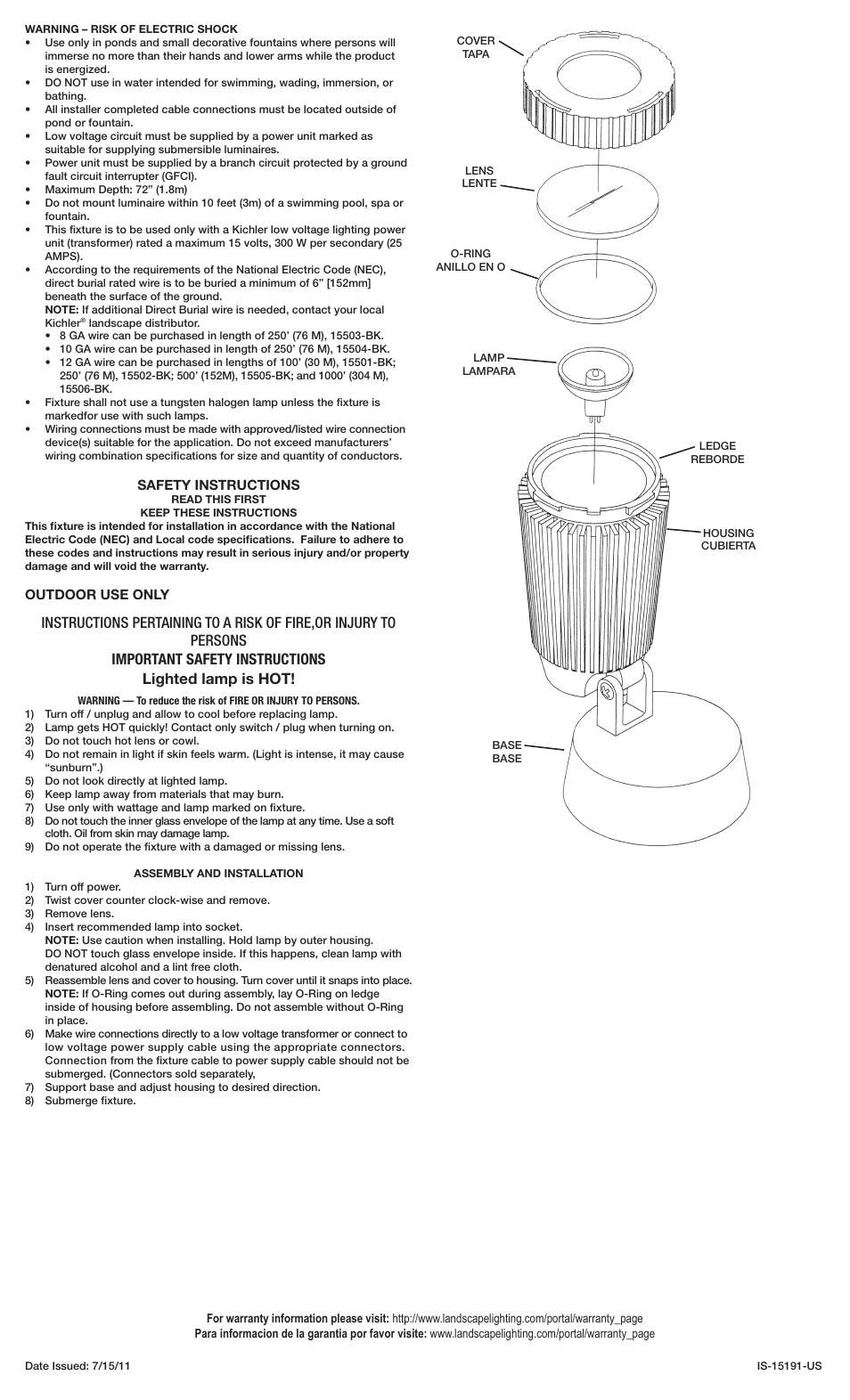 WARNING – RISK OF ELECTRIC SHOCK
• Use only in ponds and small decorative fountains where persons will immerse no more than their hands and lower arms while the product is energized.
• DO NOT use in water intended for swimming, wading, immersion, or bathing.
• All installer completed cable connections must be located outside of pond or fountain.
• Low voltage circuit must be supplied by a power unit marked as suitable for supplying submersible luminaires.
• Power unit must be supplied by a branch circuit protected by a ground fault circuit interrupter (GFCI).
• Maximum Depth: 72" (1.8m)
• Do not mount luminaire within 10 feet (3m) of a swimming pool, spa or fountain.
• This fixture is to be used only with a Kichler low voltage lighting power unit (transformer) rated a maximum 15 volts, 300 W per secondary (25 AMPS).
• According to the requirements of the National Electric Code (NEC), direct burial rated wire is to be buried a minimum of 6" [152mm] beneath the surface of the ground.
NOTE: If additional Direct Burial wire is needed, contact your local Kichler® landscape distributor.
• 8 GA wire can be purchased in length of 250' (76 M), 15503-BK.
• 10 GA wire can be purchased in length of 250' (76 M), 15504-BK.
• 12 GA wire can be purchased in lengths of 100' (30 M), 15501-BK; 250' (76 M), 15502-BK; 500' (152M), 15505-BK; and 1000' (304 M), 15506-BK.
• Fixture shall not use a tungsten halogen lamp unless the fixture is markedfor use with such lamps.
• Wiring connections must be made with approved/listed wire connection device(s) suitable for the application. Do not exceed manufacturers' wiring combination specifications for size and quantity of conductors.

SAFETY INSTRUCTIONS
READ THIS FIRST
KEEP THESE INSTRUCTIONS
This fixture is intended for installation in accordance with the National Electric Code (NEC) and Local code specifications. Failure to adhere to these codes and instructions may result in serious injury and/or property damage and will void the warranty.

OUTDOOR USE ONLY

INSTRUCTIONS PERTAINING TO A RISK OF FIRE,OR INJURY TO PERSONS
IMPORTANT SAFETY INSTRUCTIONS
Lighted lamp is HOT!
WARNING — To reduce the risk of FIRE OR INJURY TO PERSONS.
1) Turn off / unplug and allow to cool before replacing lamp.
2) Lamp gets HOT quickly! Contact only switch / plug when turning on.
3) Do not touch hot lens or cowl.
4) Do not remain in light if skin feels warm. (Light is intense, it may cause "sunburn".)
5) Do not look directly at lighted lamp.
6) Keep lamp away from materials that may burn.
7) Use only with wattage and lamp marked on fixture.
8) Do not touch the inner glass envelope of the lamp at any time. Use a soft cloth. Oil from skin may damage lamp.
9) Do not operate the fixture with a damaged or missing lens.

ASSEMBLY AND INSTALLATION
1) Turn off power.
2) Twist cover counter clock-wise and remove.
3) Remove lens.
4) Insert recommended lamp into socket.
NOTE: Use caution when installing. Hold lamp by outer housing. DO NOT touch glass envelope inside. If this happens, clean lamp with denatured alcohol and a lint free cloth.
5) Reassemble lens and cover to housing. Turn cover until it snaps into place.
NOTE: If O-Ring comes out during assembly, lay O-Ring on ledge inside of housing before assembling. Do not assemble without O-Ring in place.
6) Make wire connections directly to a low voltage transformer or connect to low voltage power supply cable using the appropriate connectors. Connection from the fixture cable to power supply cable should not be submerged. (Connectors sold separately,
7) Support base and adjust housing to desired direction.
8) Submerge fixture.

COVER
TAPA
LENS
LENTE
O-RING
ANILLO EN O
LAMP
LAMPARA
LEDGE
REBORDE
HOUSING
CUBIERTA
BASE
BASE

For warranty information please visit: http://www.landscapelighting.com/portal/warranty_page
Para informacion de la garantia por favor visite: www.landscapelighting.com/portal/warranty_page

Date Issued: 7/15/11
IS-15191-US