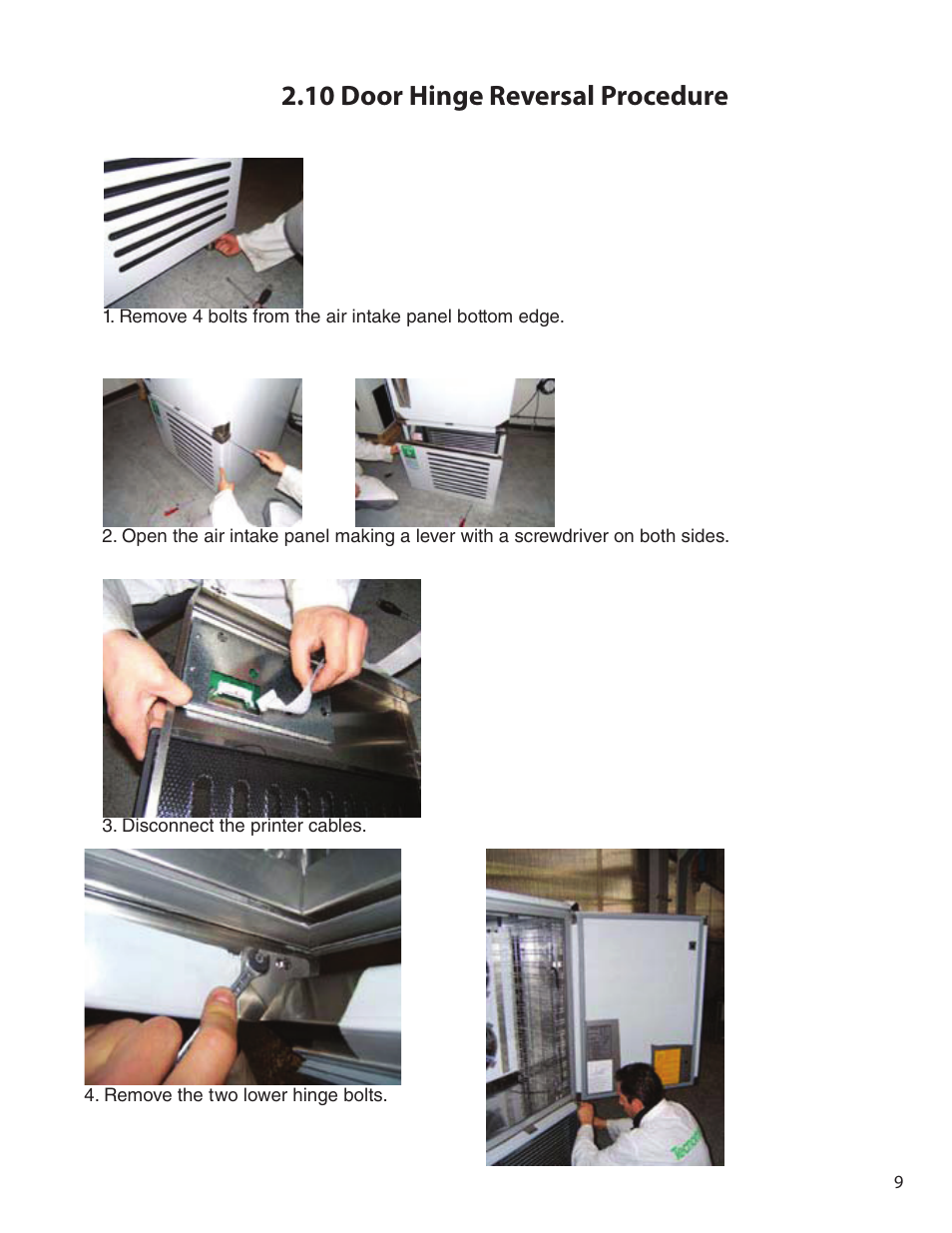 2.10 Door Hinge Reversal Procedure

1. Remove 4 bolts from the air intake panel bottom edge.

2. Open the air intake panel making a lever with a screwdriver on both sides.

3. Disconnect the printer cables.

4. Remove the two lower hinge bolts.

9