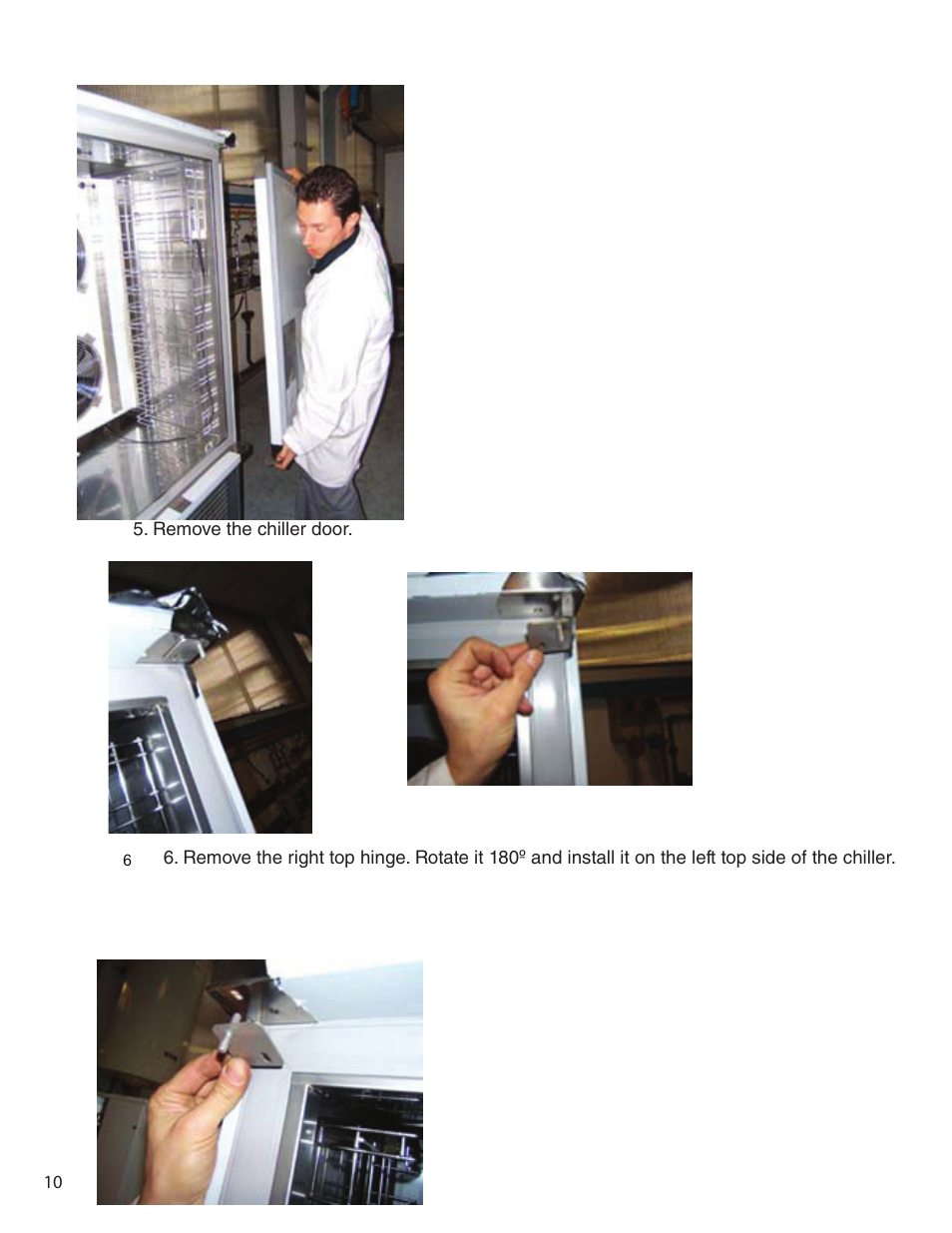 5. Remove the chiller door.

6

6. Remove the right top hinge. Rotate it 180º and install it on the left top side of the chiller.

10