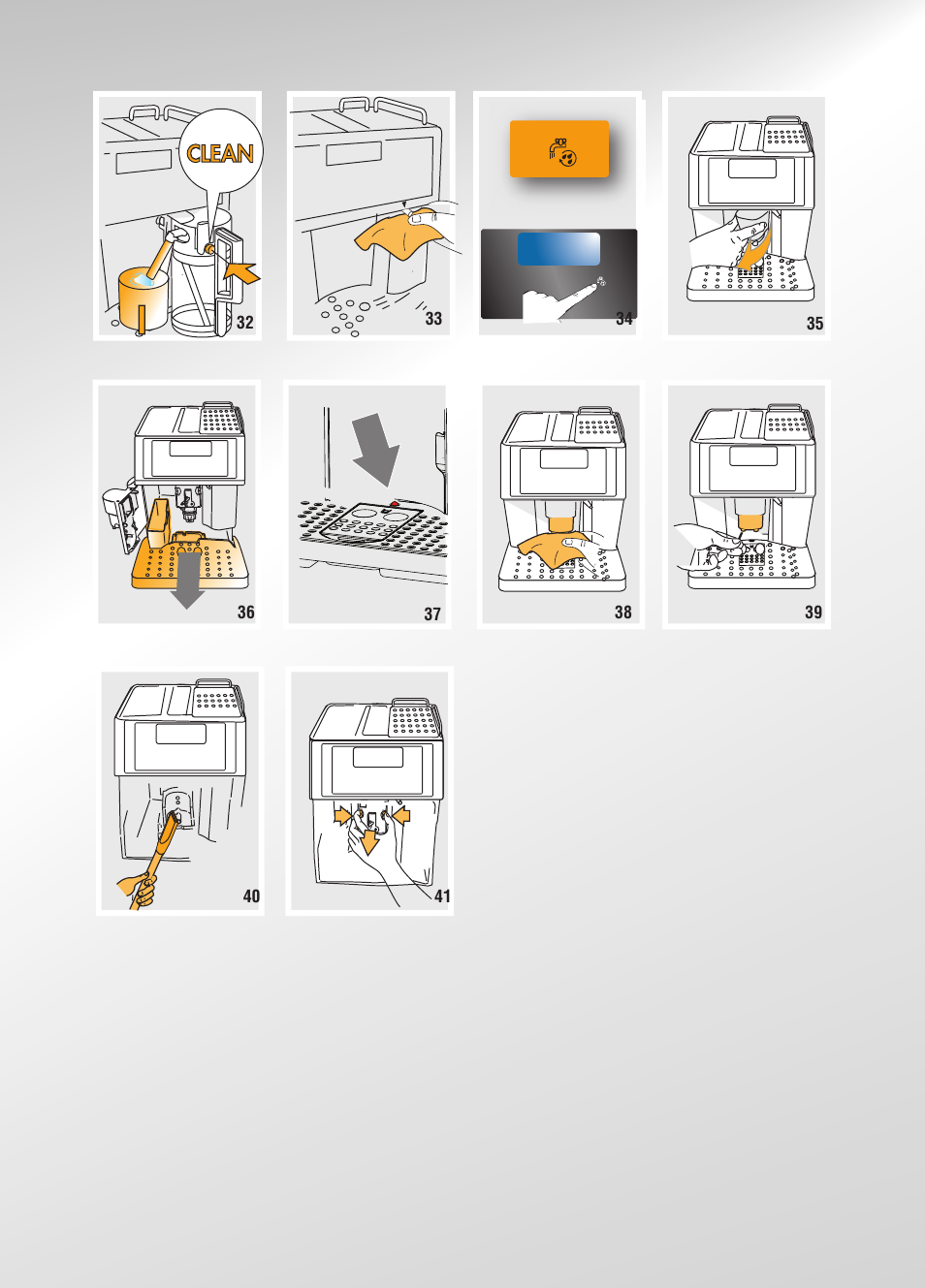 CLEAN
32
33
34
35
36
37
38
39
40
41