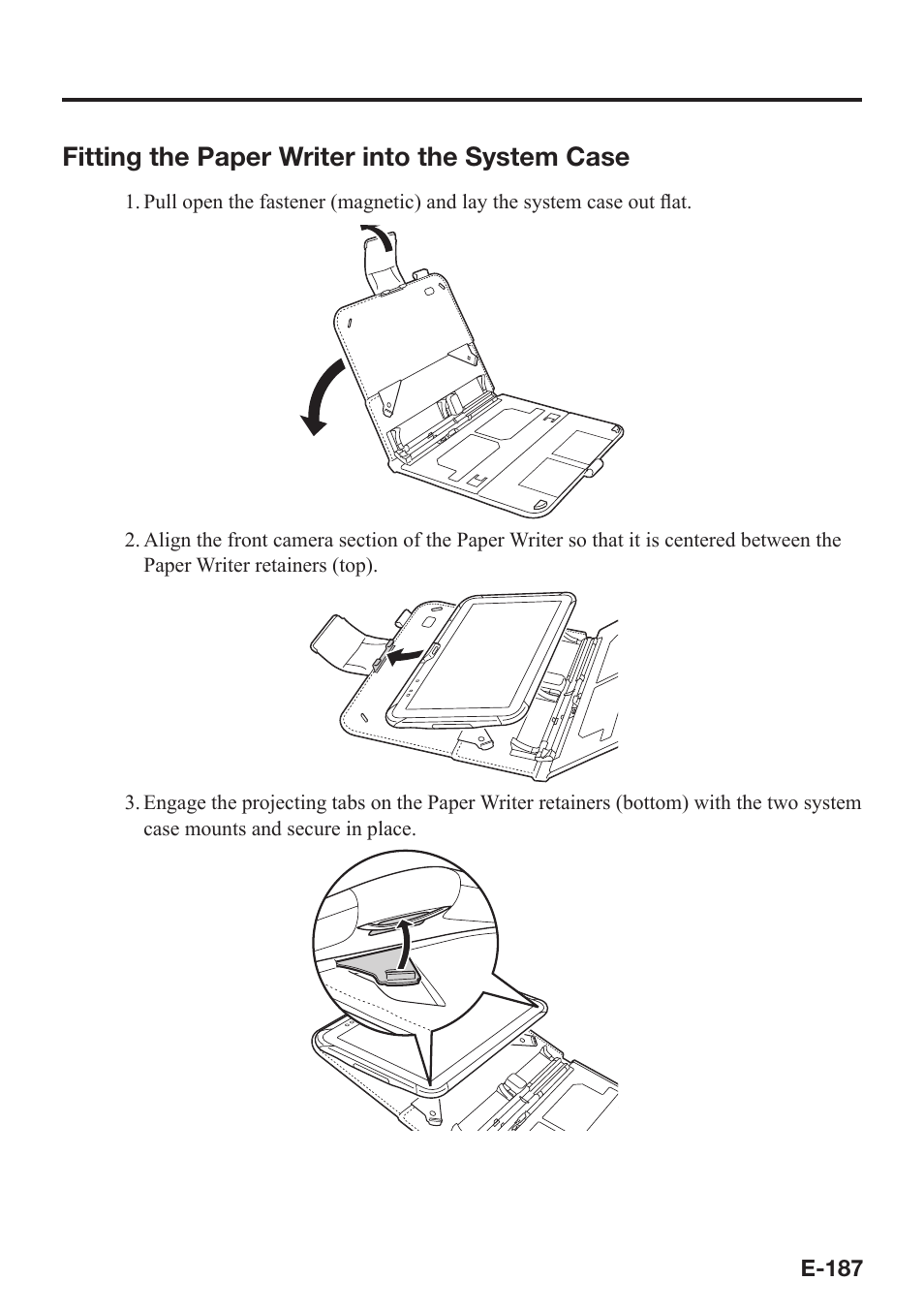 Fitting the Paper Writer into the System Case

1. Pull open the fastener (magnetic) and lay the system case out flat.

2. Align the front camera section of the Paper Writer so that it is centered between the Paper Writer retainers (top).

3. Engage the projecting tabs on the Paper Writer retainers (bottom) with the two system case mounts and secure in place.

E-187