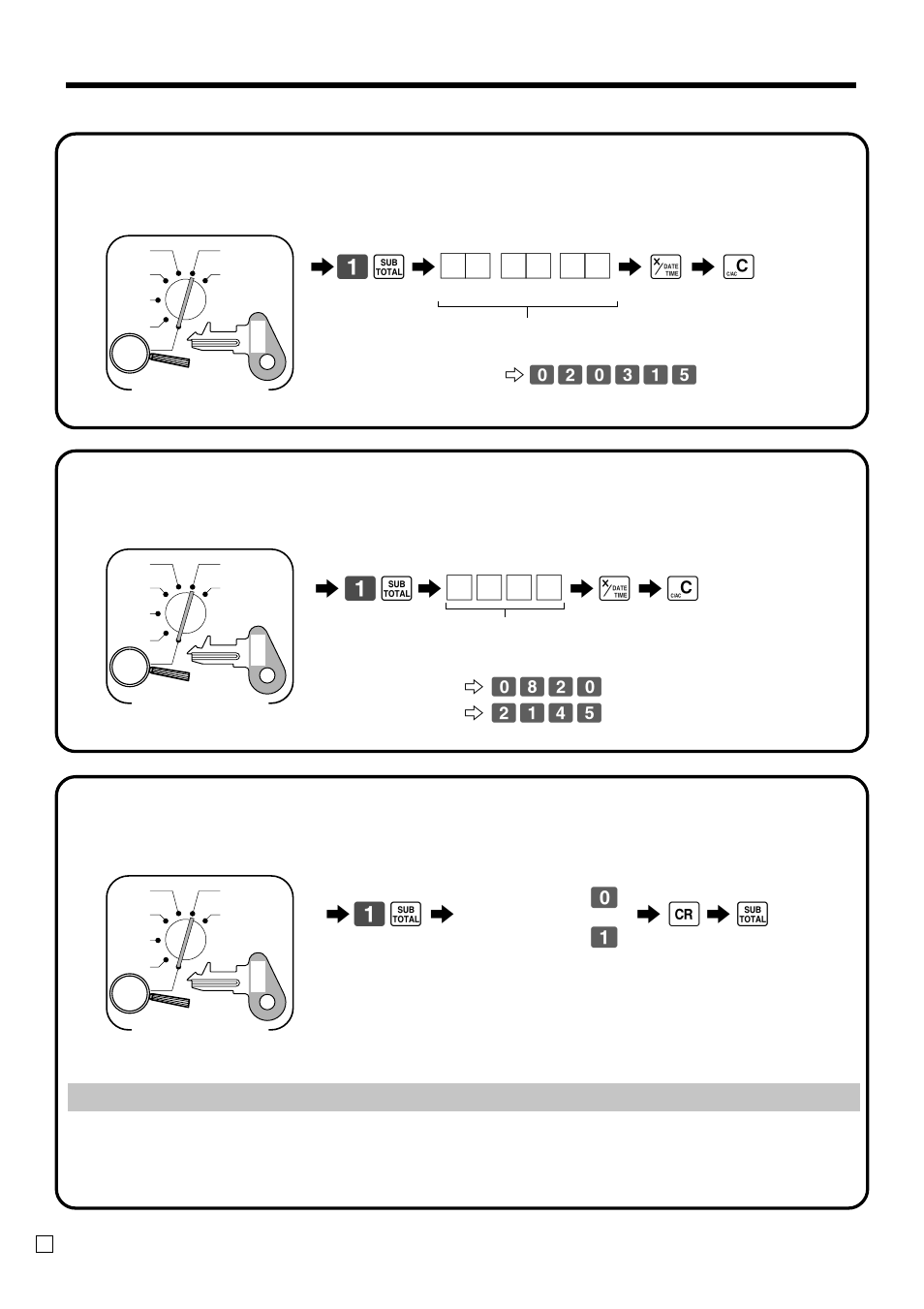 1 SUB TOTAL

X/DATE TIME

C C/AC

0 2 0 3 1 5

1 SUB TOTAL

X/DATE TIME

C C/AC

0 8 2 0

2 1 4 5

1 SUB TOTAL

0

1

CR

SUB TOTAL