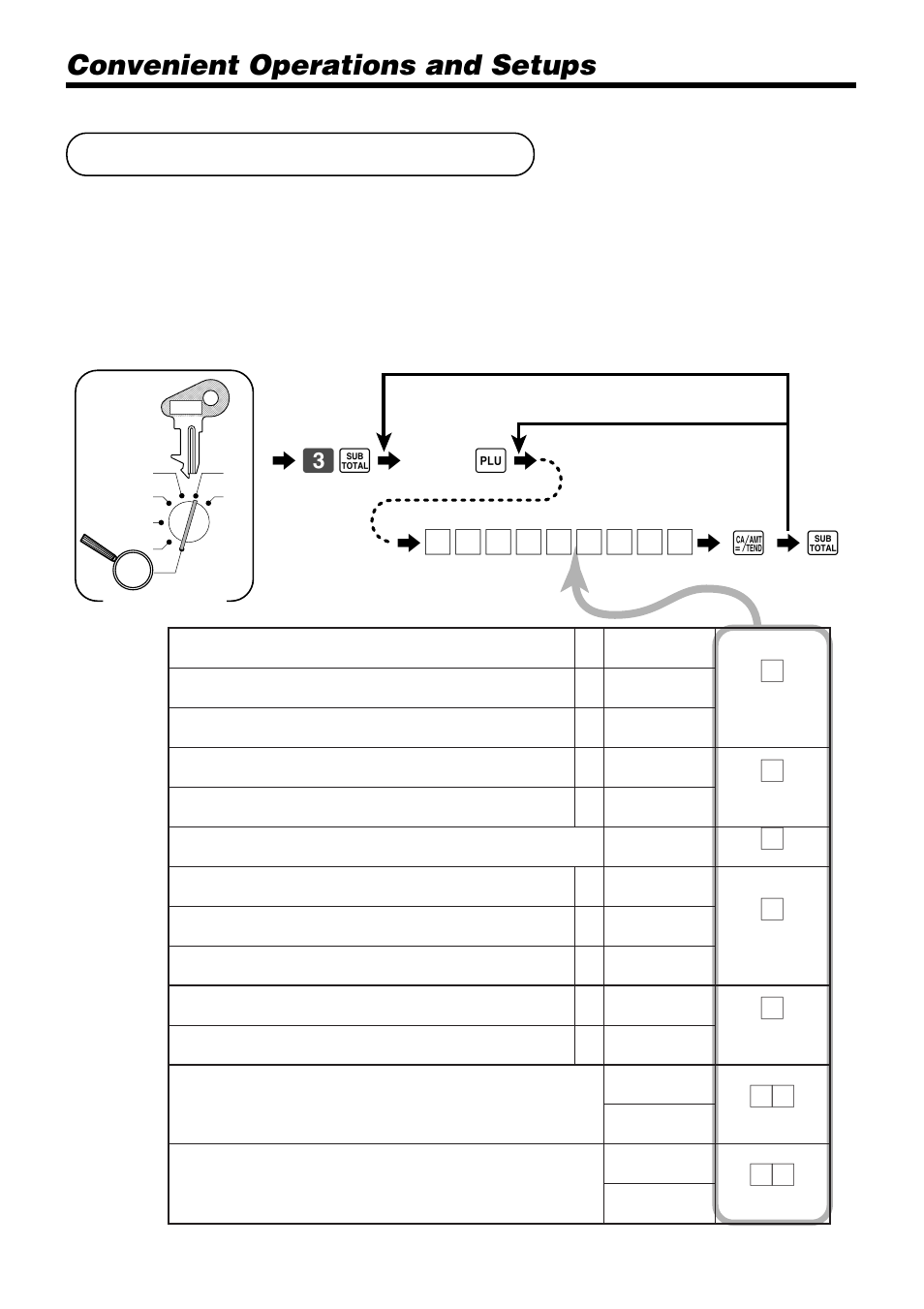 Convenient Operations and Setups

3 SUB TOTAL

PLU

CA/AMT =/TEND

SUB TOTAL