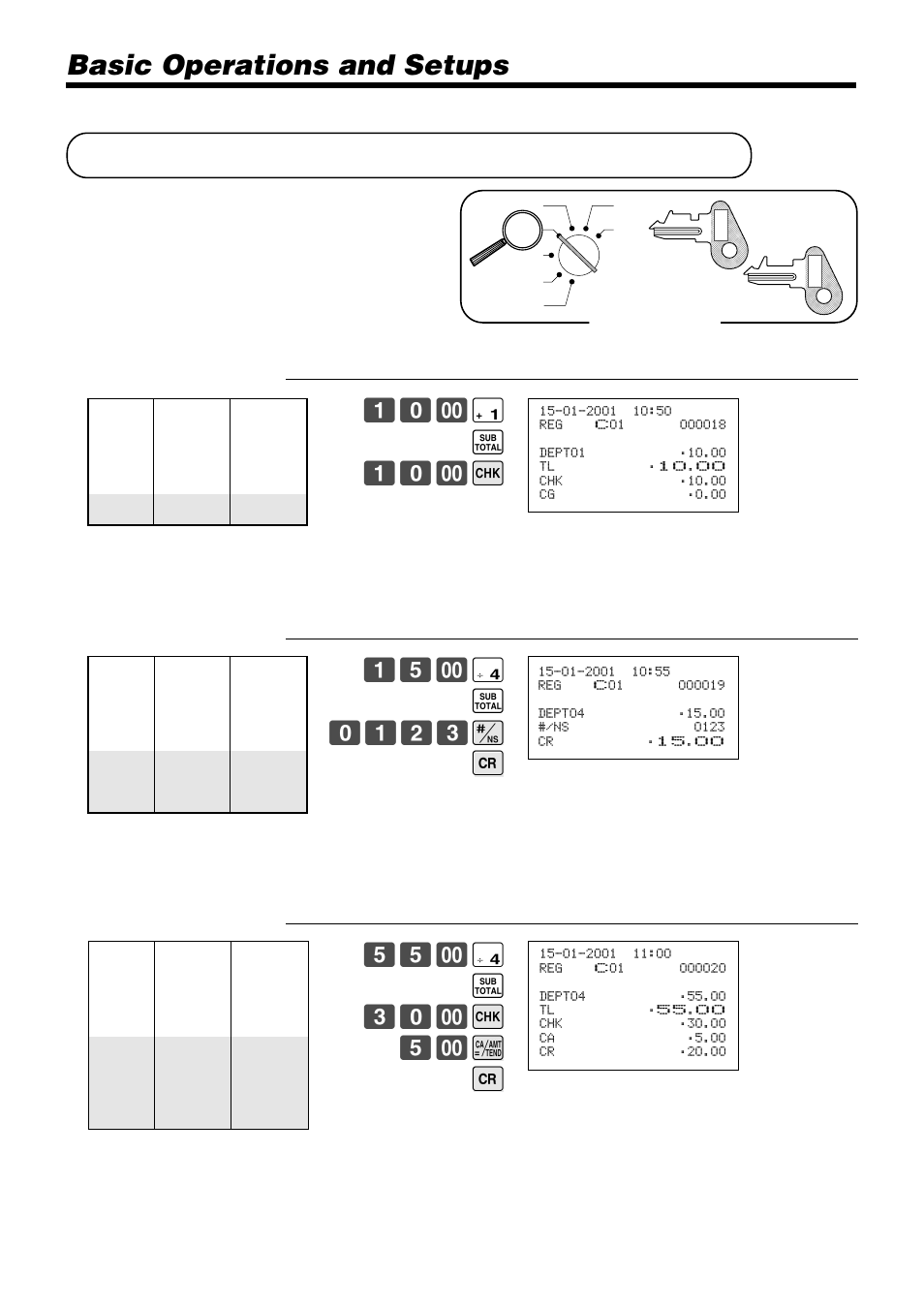 Basic Operations and Setups

1 0 00 + 1
SUB TOTAL
1 0 00 CHK

15-01-2001 10:50
REG C:01 000018

DEPT01 ·10.00
TL ·10.00
CHK ·10.00
CG ·0.00

1 5 00 ÷ 4
SUB TOTAL
0 1 2 3 #/NS
CR

15-01-2001 10:55
REG C:01 000019

DEPT04 ·15.00
#/NS 0123
CR ·15.00

5 5 00 ÷ 4
SUB TOTAL
3 0 00 CHK
5 00 CA/AMT =/TEND
CR

15-01-2001 11:00
REG C:01 000020

DEPT04 ·55.00
TL ·55.00
CHK ·30.00
CA ·5.00
CR ·20.00