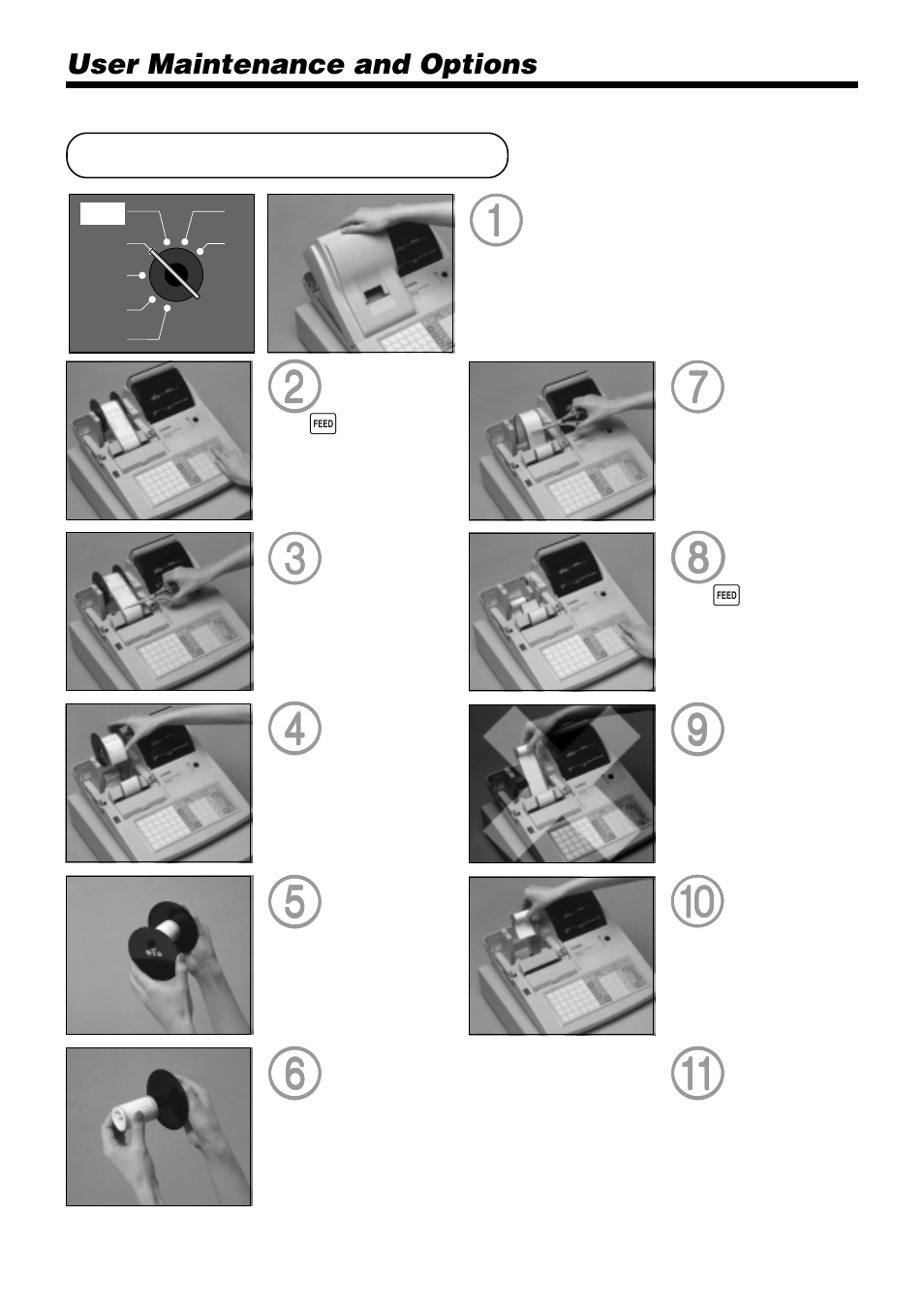 User Maintenance and Options

①

② FEED

③

④

⑤

⑥

⑦

⑧ FEED

⑨

⑩

⑪