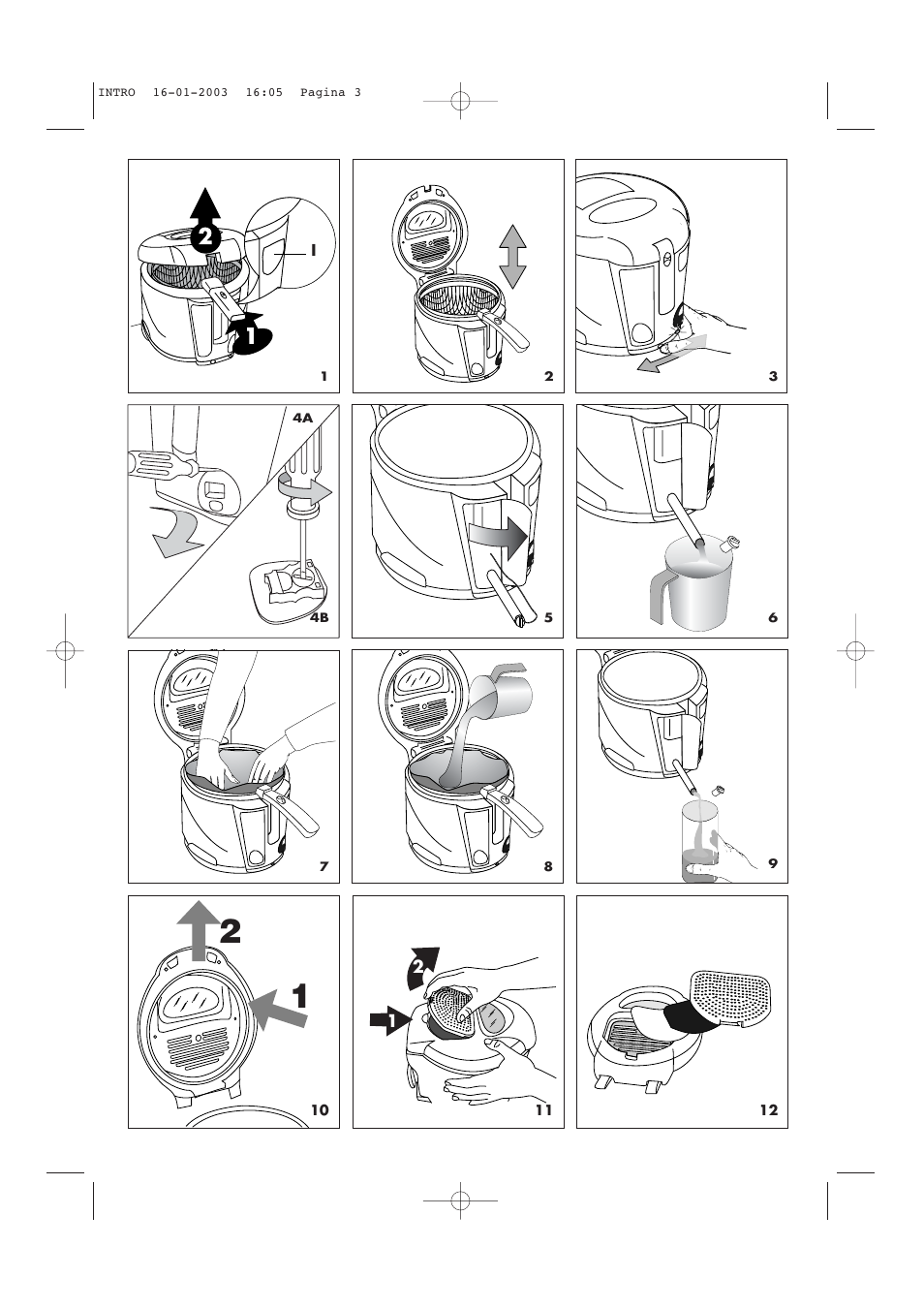 INTRO 16-01-2003 16:05 Pagina 3

2
I
1
1

2

3

4A
4B

5

6

7

8

9

2
1
10

2
1
11

12