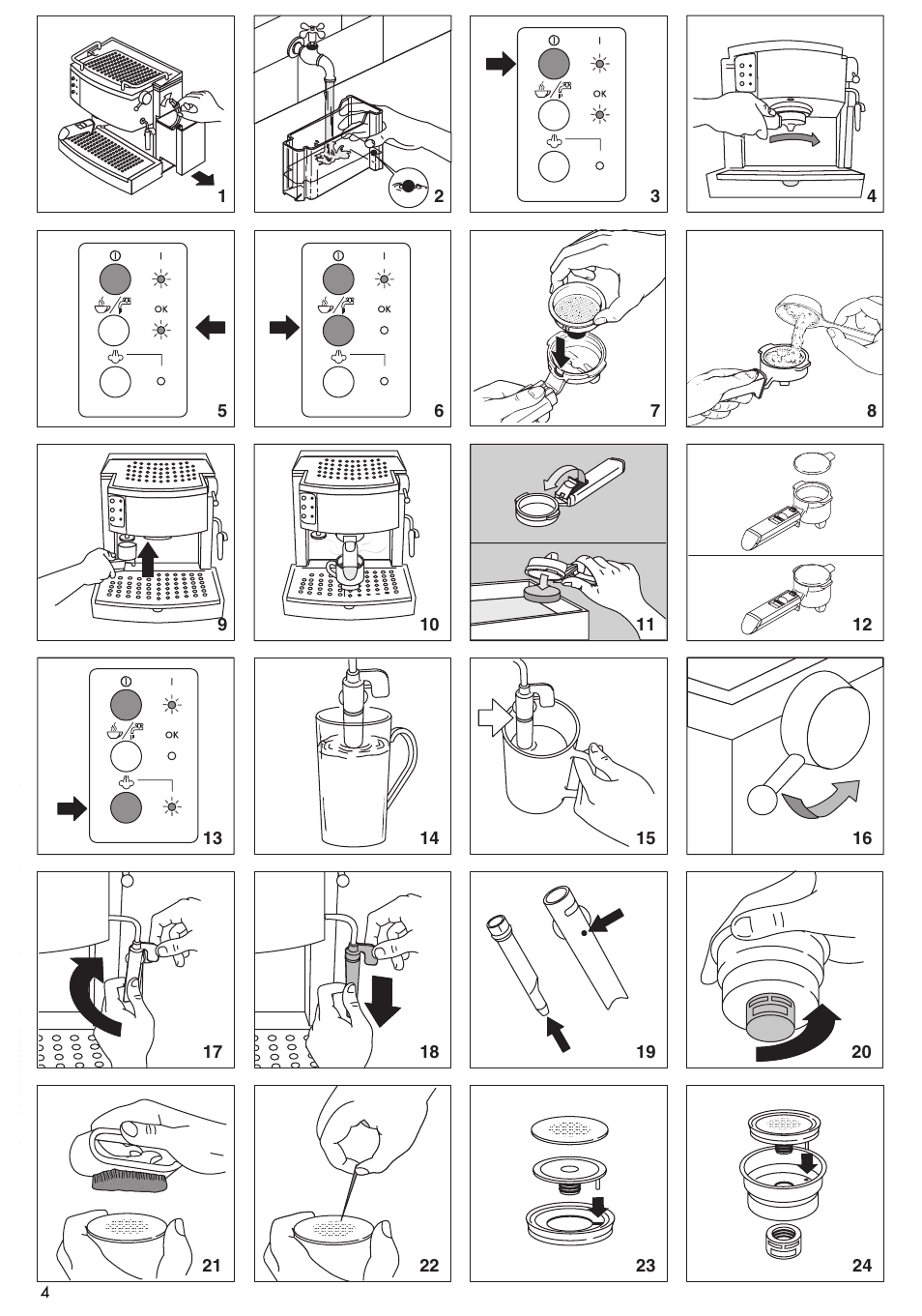 1
2
I
OK
3
4
I
OK
5
I
OK
6
7
8
9
10
11
12
I
OK
13
14
15
16
17
18
19
20
21
22
23
24
4