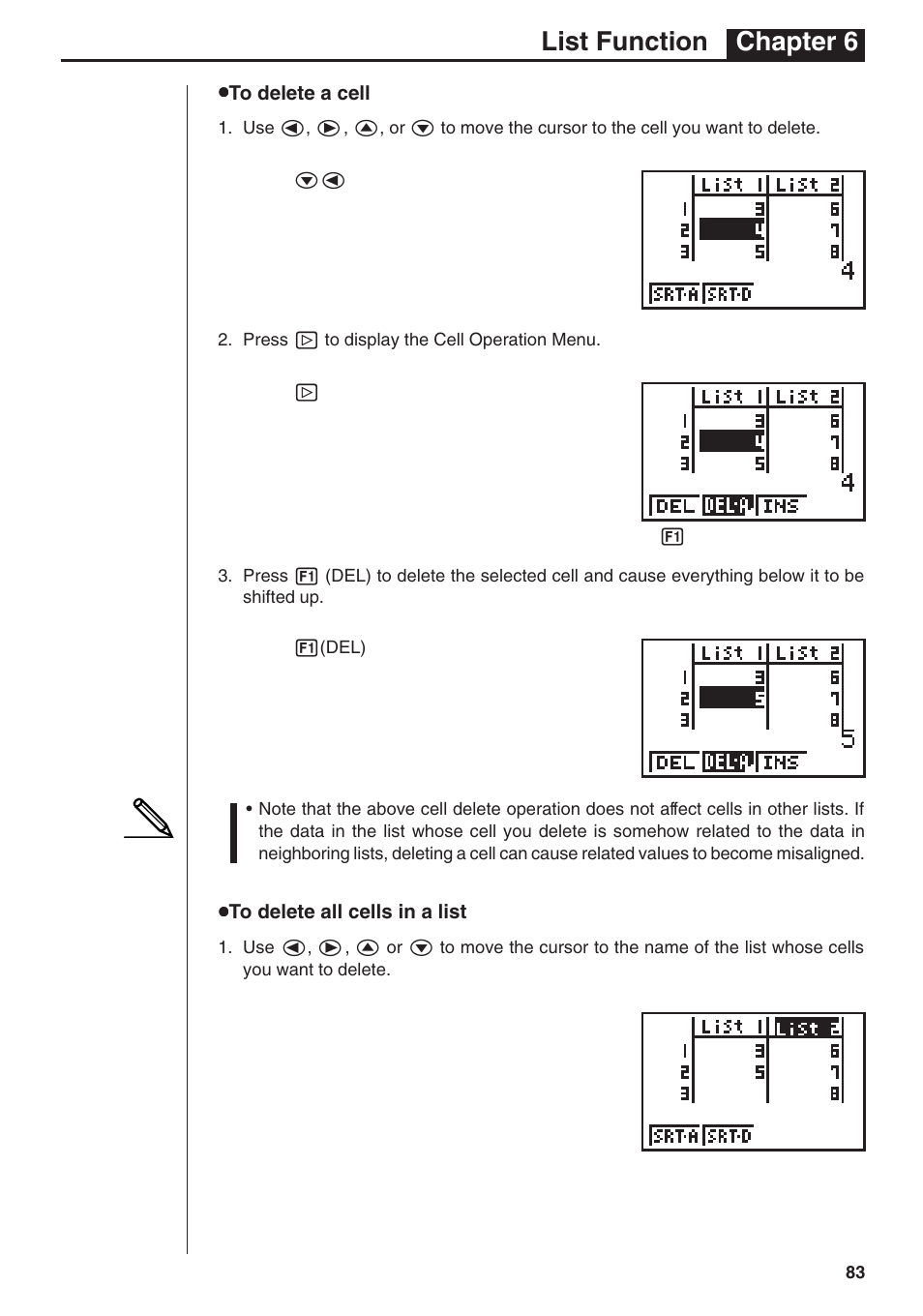 List Function Chapter 6

●To delete a cell

1. Use ◀, ▶, ▲, or ▼ to move the cursor to the cell you want to delete.

▼◀

| | List 1 | List 2 |
|---|---|---|
| 1 | 3 | 6 |
| 2 | 4 | 7 |
| 3 | 5 | 8 |

4

SRT·A SRT·D

2. Press ▷ to display the Cell Operation Menu.

▷

| | List 1 | List 2 |
|---|---|---|
| 1 | 3 | 6 |
| 2 | 4 | 7 |
| 3 | 5 | 8 |

4

DEL DEL·A INS

F1

3. Press F1 (DEL) to delete the selected cell and cause everything below it to be shifted up.

F1(DEL)

| | List 1 | List 2 |
|---|---|---|
| 1 | 3 | 6 |
| 2 | 5 | 7 |
| 3 | | 8 |

5

DEL DEL·A INS

• Note that the above cell delete operation does not affect cells in other lists. If the data in the list whose cell you delete is somehow related to the data in neighboring lists, deleting a cell can cause related values to become misaligned.

●To delete all cells in a list

1. Use ◀, ▶, ▲ or ▼ to move the cursor to the name of the list whose cells you want to delete.

| | List 1 | List 2 |
|---|---|---|
| 1 | 3 | 6 |
| 2 | 5 | 7 |
| 3 | | 8 |

SRT·A SRT·D

83